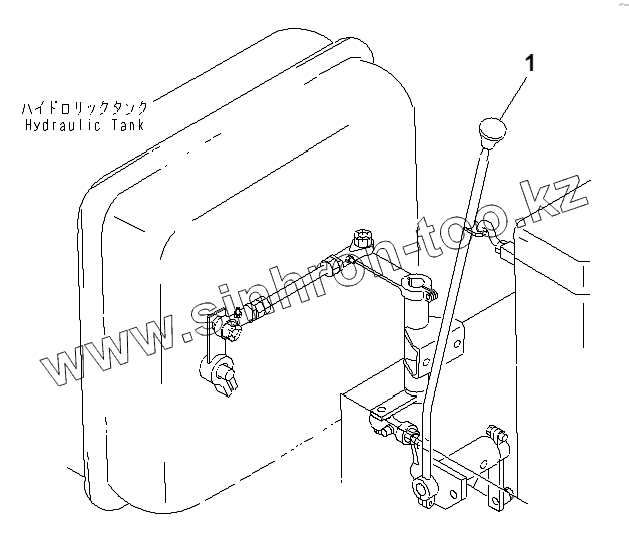 ハイドロリックタンク
Hydraulic Tank

1

www.sinhron-too.kz