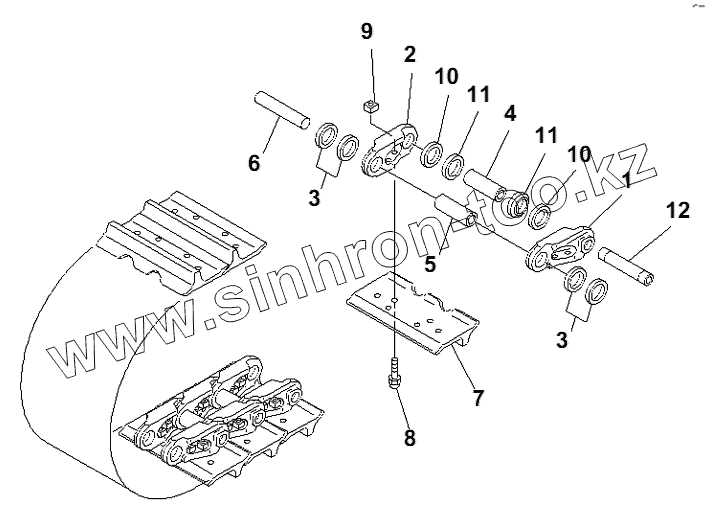 9
2
10
11
4
11
10
1
12
6
3
5
3
7
8
www.sinhron-too.kz