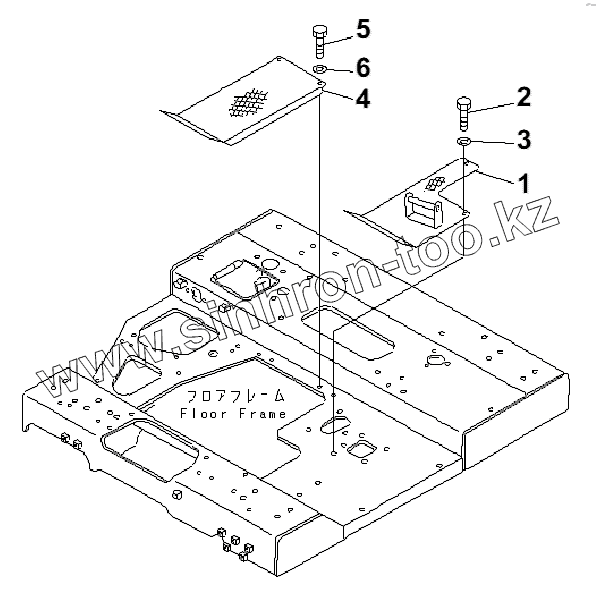 5
6
4
2
3
1
www.sinhron-too.kz
フロアフレーム
Floor Frame