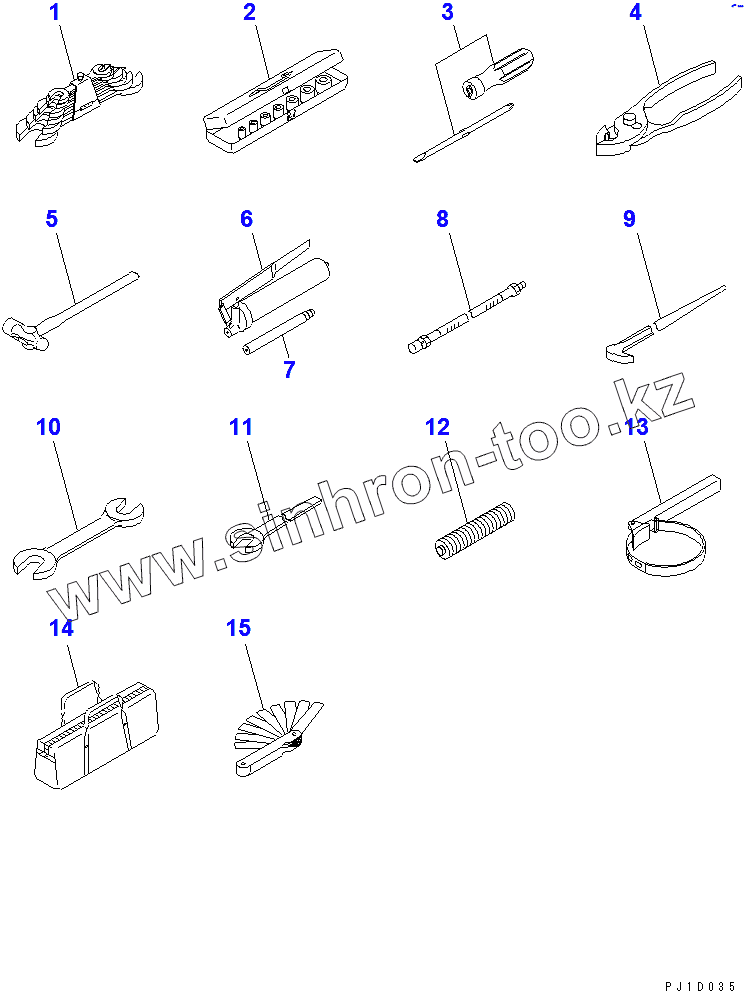 1
2
3
4
5
6
7
8
9
10
11
12
13
14
15
www.sinhron-too.kz
PJ1D035