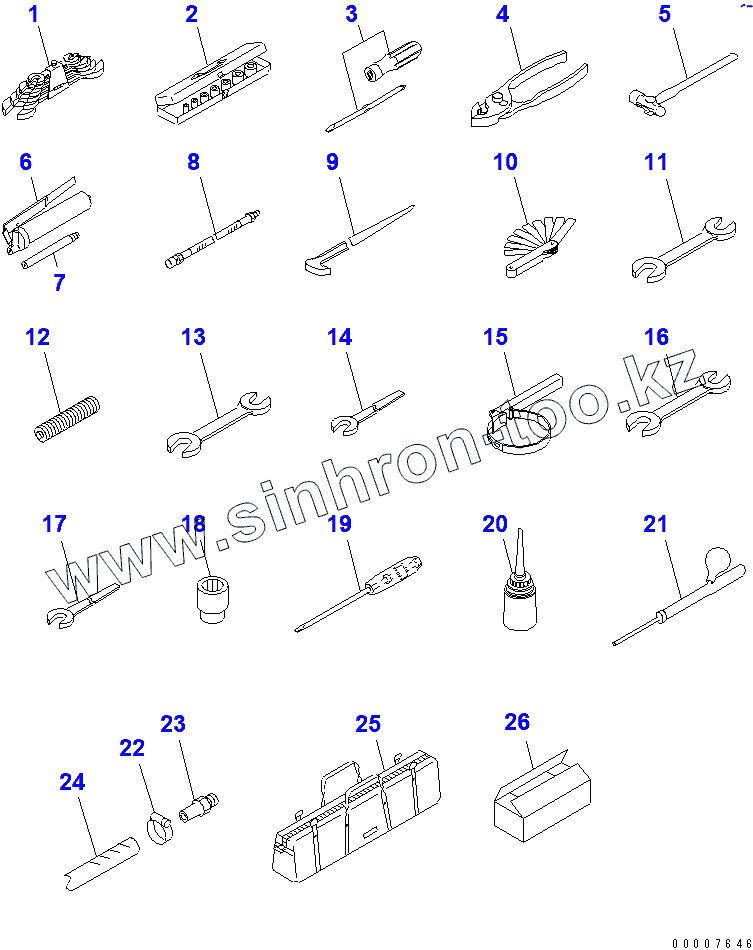 1
2
3
4
5
6
7
8
9
10
11
12
13
14
15
16
17
18
19
20
21
22
23
24
25
26

www.sinhron-too.kz

00007646