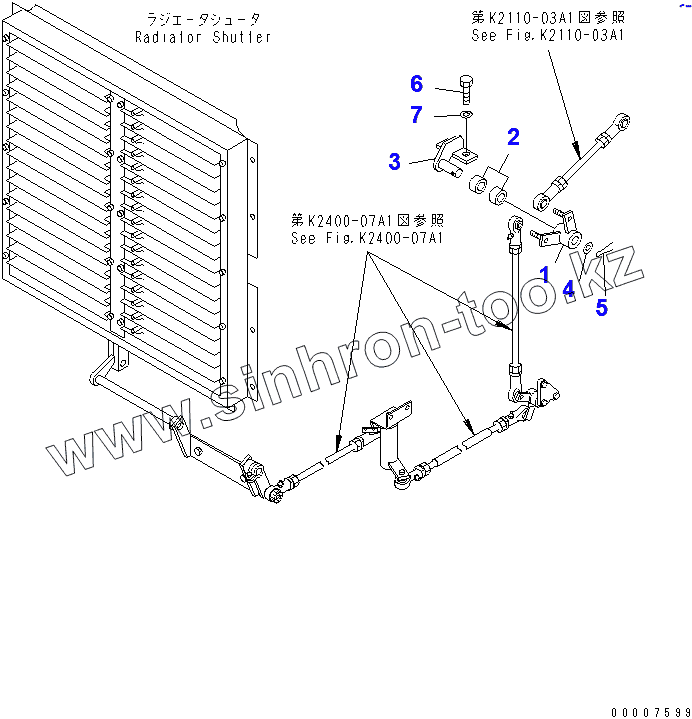 ラジエータシュータ
Radiator Shutter

第K2110-03A1図参照
See Fig.K2110-03A1

6

7

3

2

第K2400-07A1図参照
See Fig.K2400-07A1

1

4

5

www.sinhron-too.kz

00007599