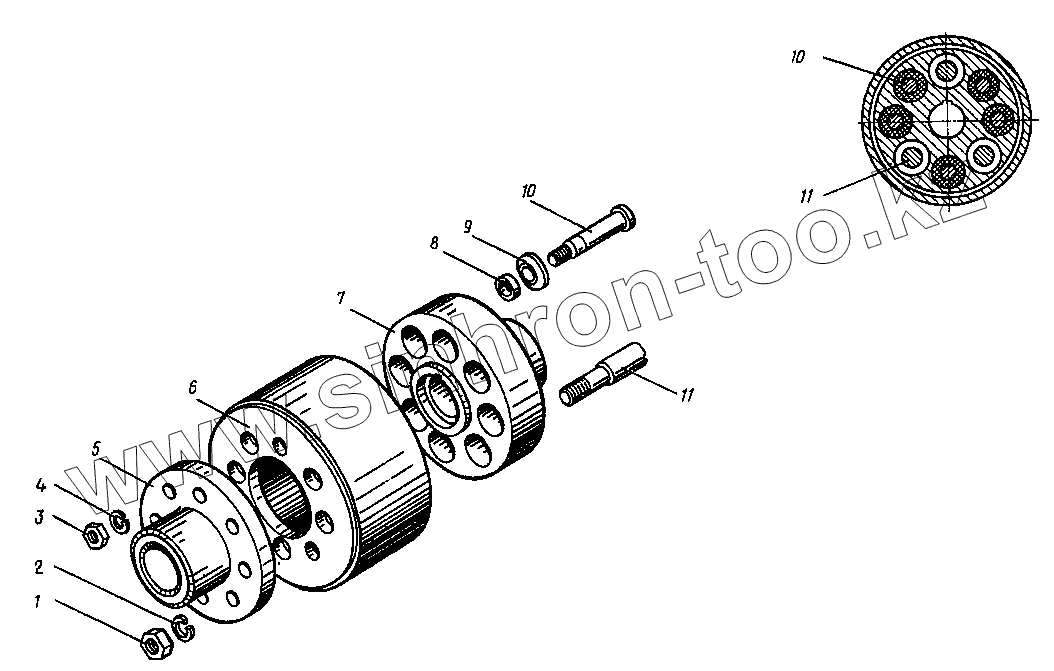 10
11
10
9
8
7
11
6
5
4
3
2
1
www.sinhron-too.kz