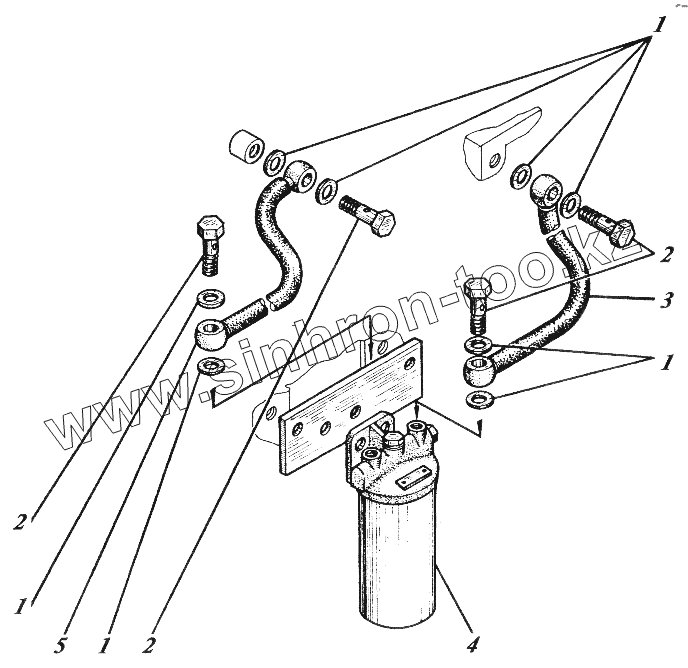 1
2
3
1
www.sinhron-too.kz
2
1
5
1
2
4