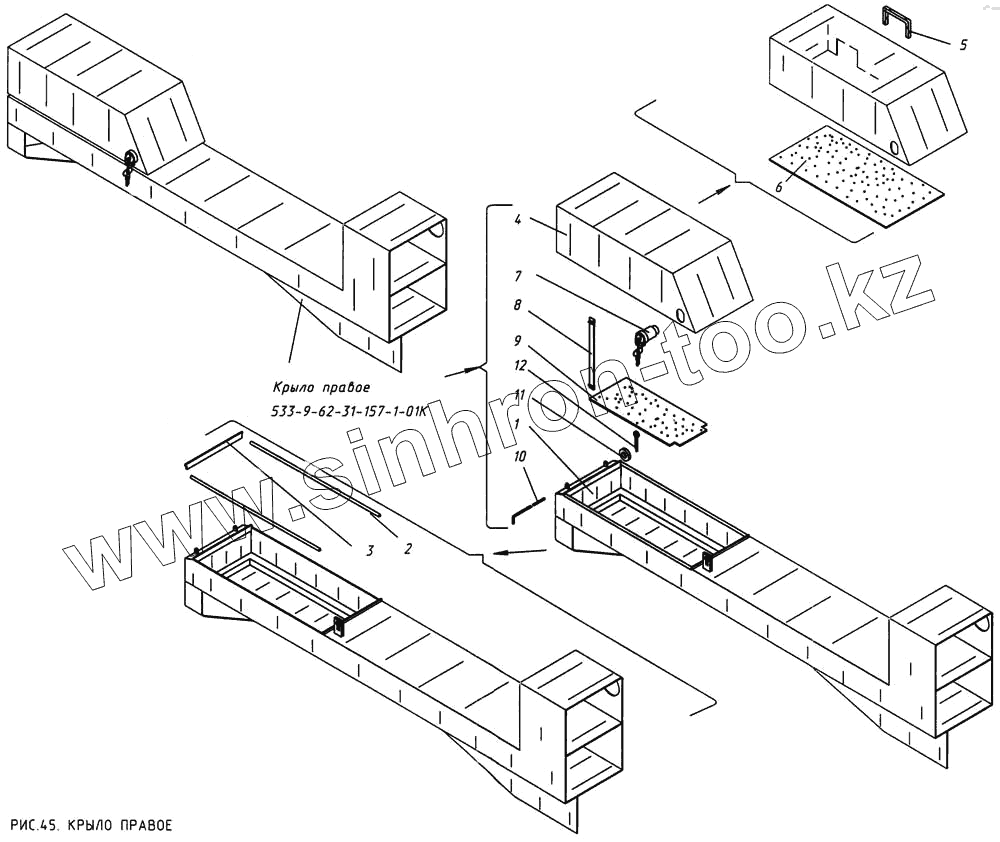 5
6
4
7
8
9
12
11
1
10
Крыло правое
533-9-62-31-157-1-01К
3
2
www.sinhron-too.kz
РИС.45. КРЫЛО ПРАВОЕ