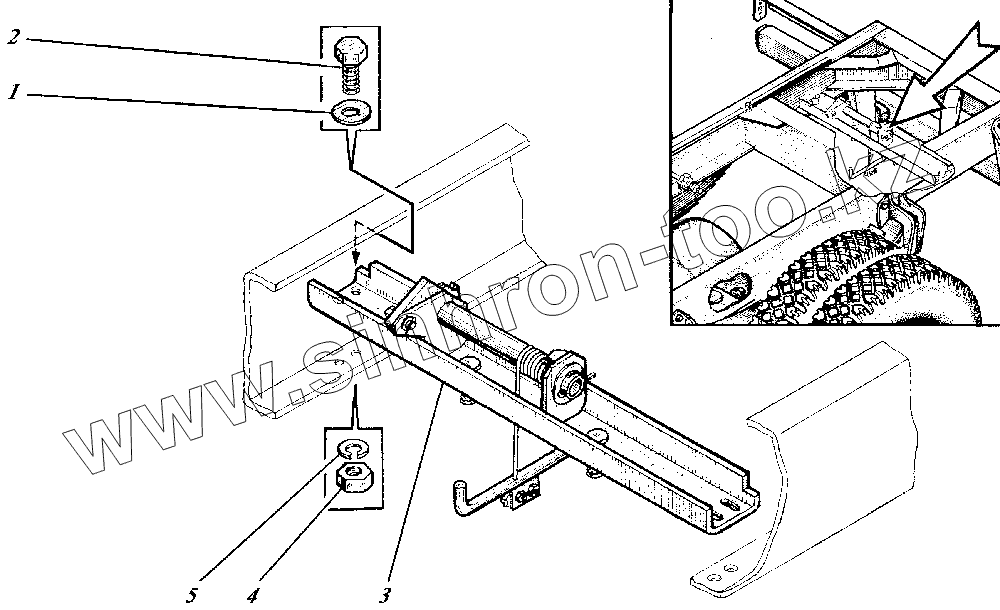 2
1
www.sinhron-too.kz
5
4
3