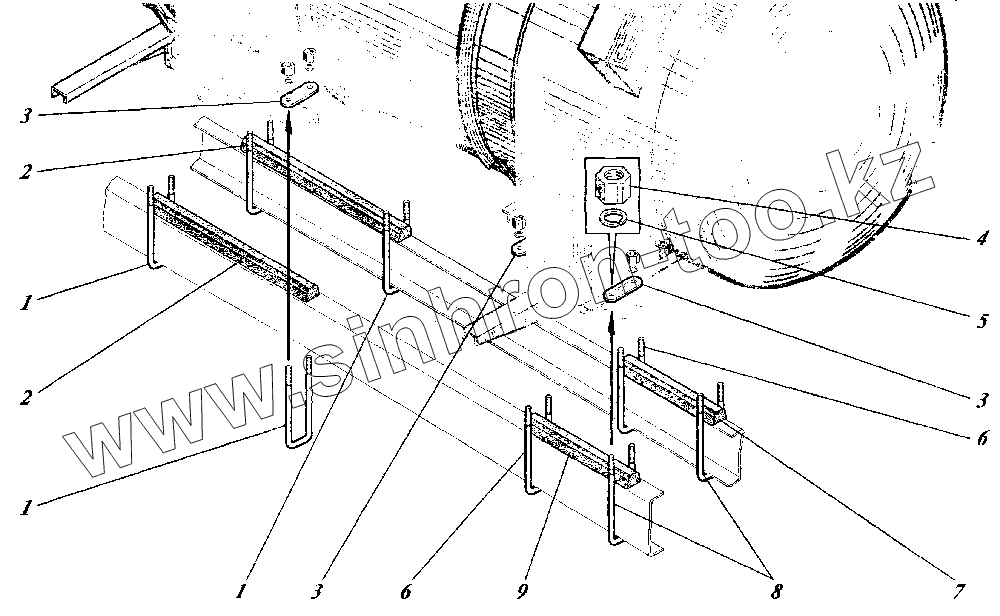 3
2
1
2
1
www.sinhron-too.kz
4
5
3
6
1
3
6
9
8
7