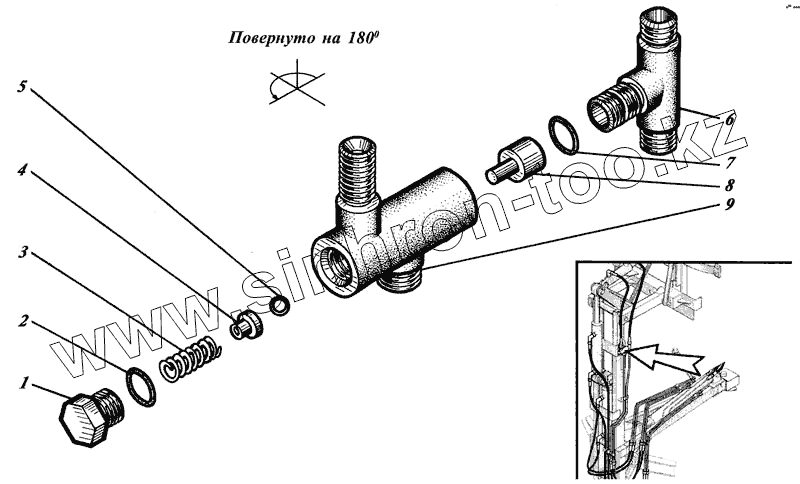 Повернуто на $180^0$

5

4

3

2

1

6

7

8

9

www.sinhron-too.kz