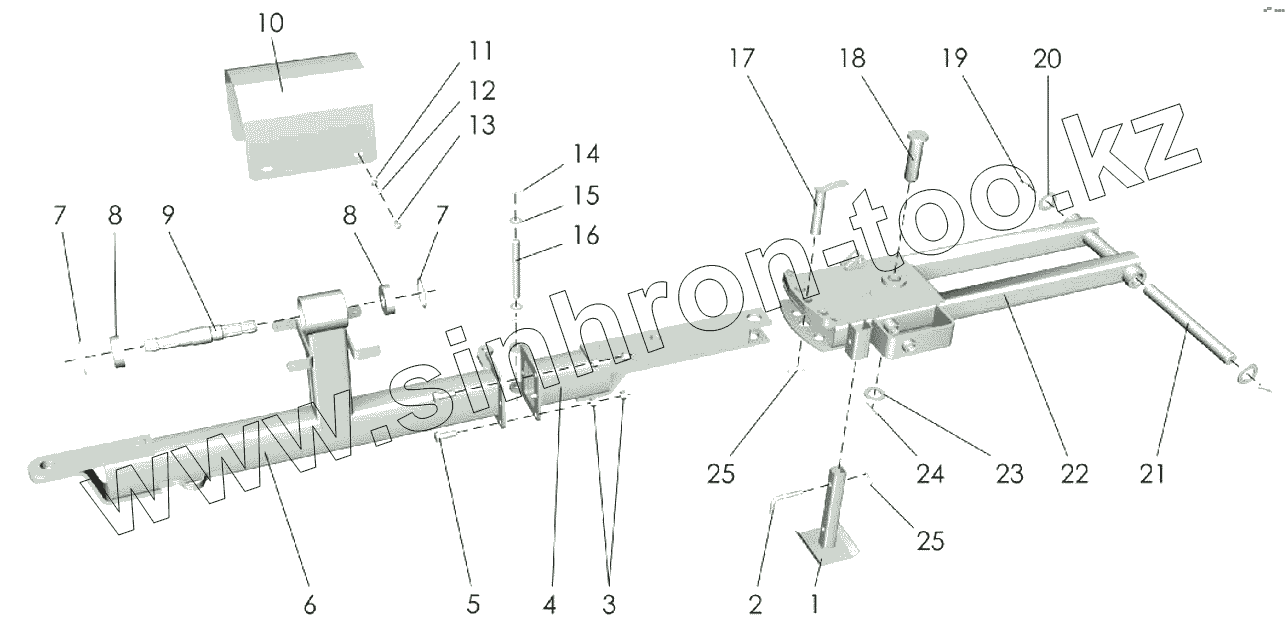 10
11
12
13
14
15
16
17
18
19
20
7
8
9
8
7
www.sinhron-too.kz
25
24
23
22
21
25
6
5
4
3
2
1