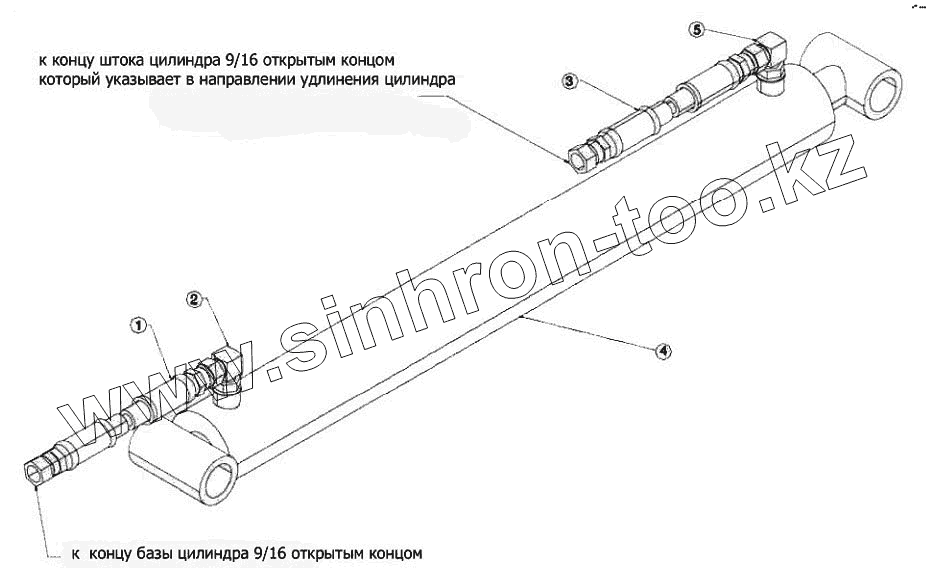 к концу штока цилиндра 9/16 открытым концом
который указывает в направлении удлинения цилиндра

5

3

www.sinhron-too.kz

2

1

4

к концу базы цилиндра 9/16 открытым концом