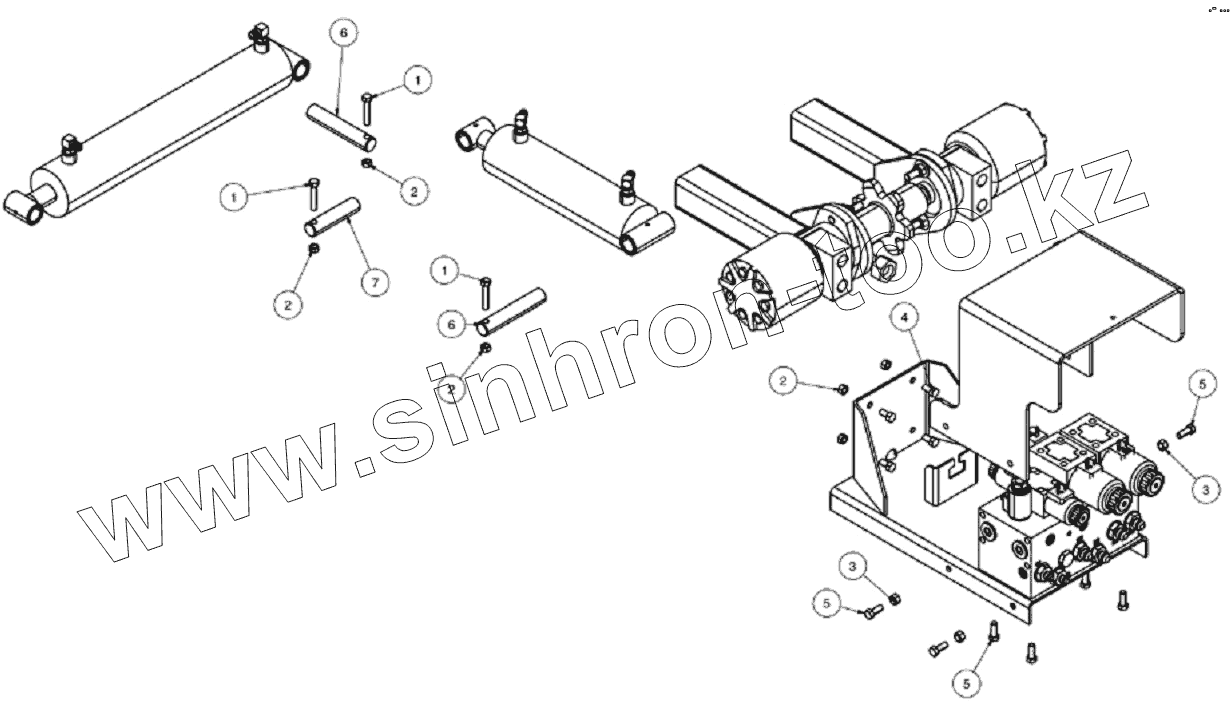 6
1
2
1
7
2
1
6
2
www.sinhron-too.kz
4
2
5
3
3
5
5