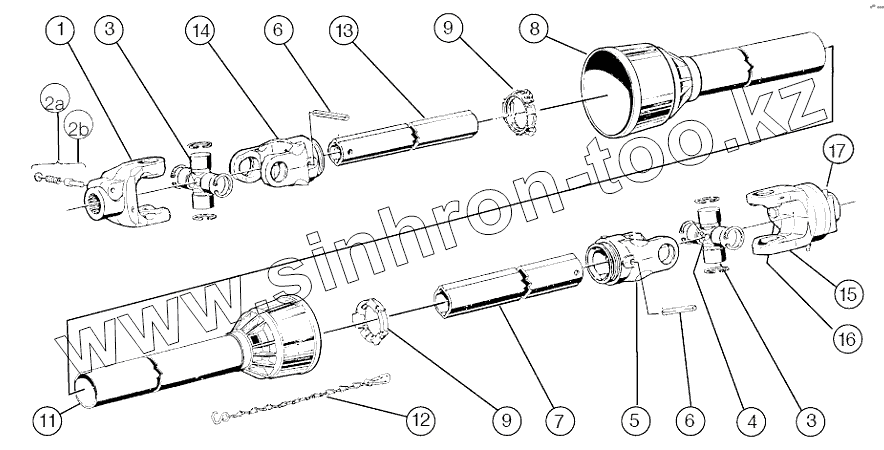 1
3
14
6
13
9
8
2a
2b
17
www.sinhron-too.kz
15
16
11
12
9
7
5
6
4
3