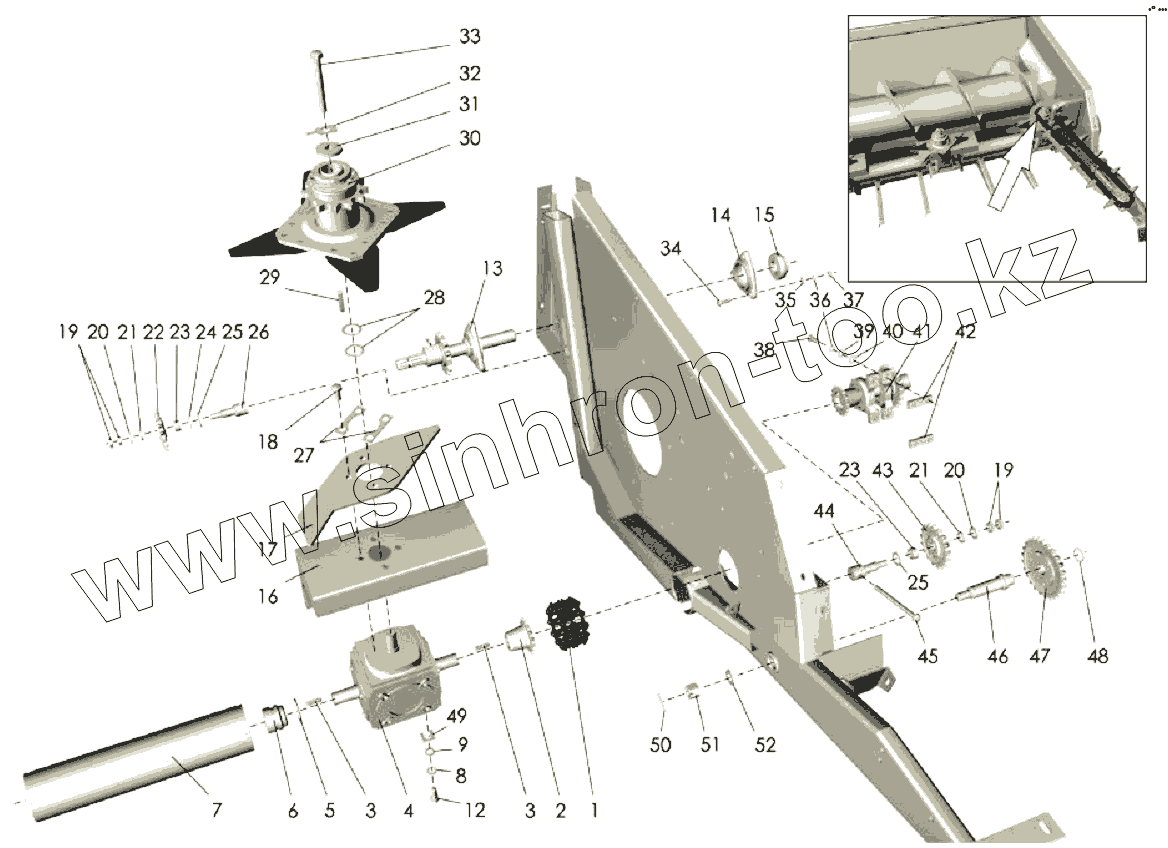 33
32
31
30
29
28
13
14
15
34
35
36
37
38
39
40
41
42
19
20
21
22
23
24
25
26
18
27
17
16
23
43
21
20
19
44
25
45
46
47
48
49
9
8
12
7
6
5
3
4
3
2
1
50
51
52
www.sinhron-too.kz