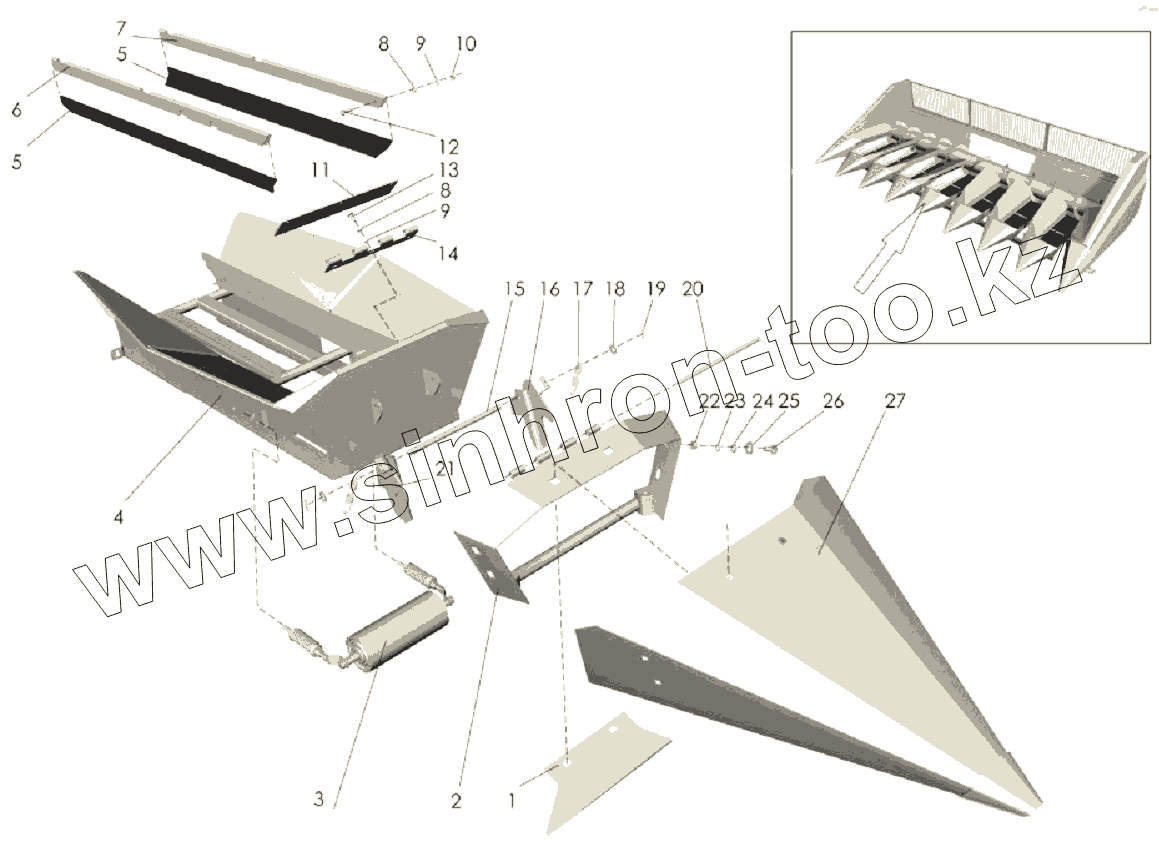 7
5
6
5
8 9 10
12
11
13
8
9
14
15 16 17 18 19 20
22 23 24 25 26
27
21
4
3
2
1
www.sinhron-too.kz