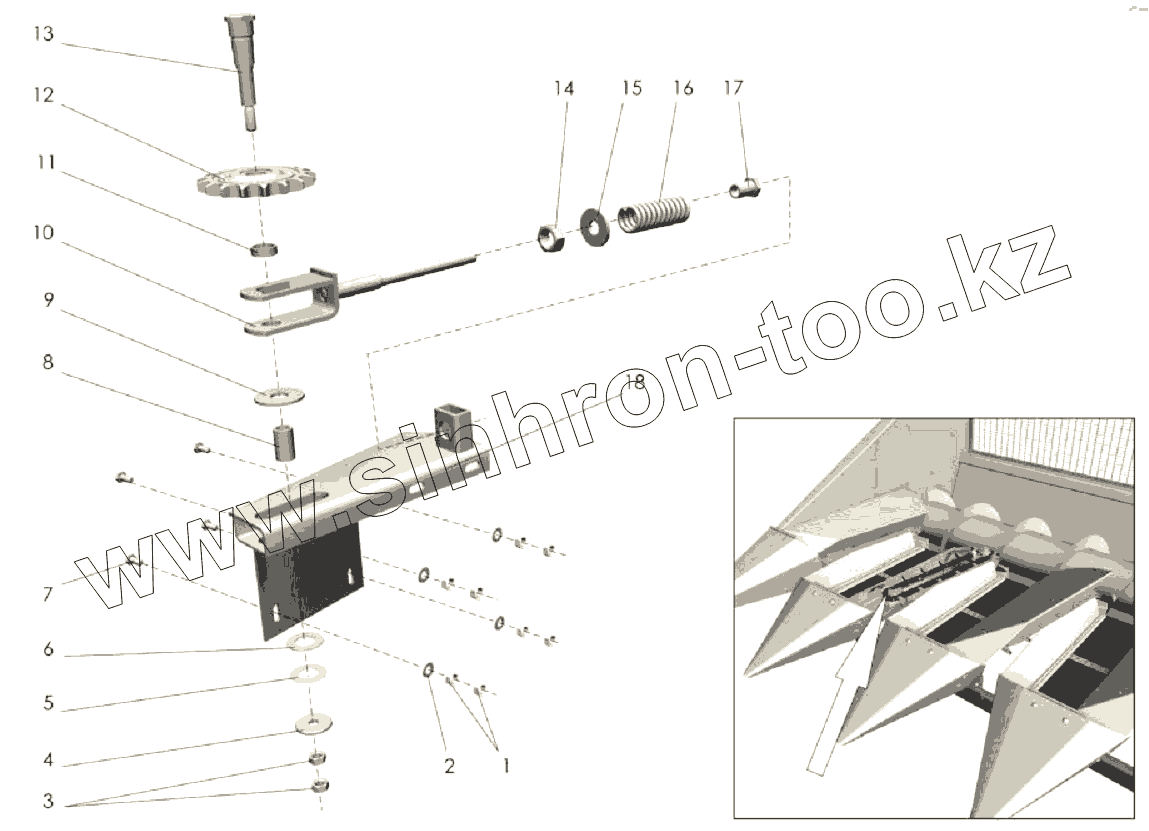 13
12
11
10
9
8
7
6
5
4
3
14 15 16 17
18
2 1
www.sinhron-too.kz