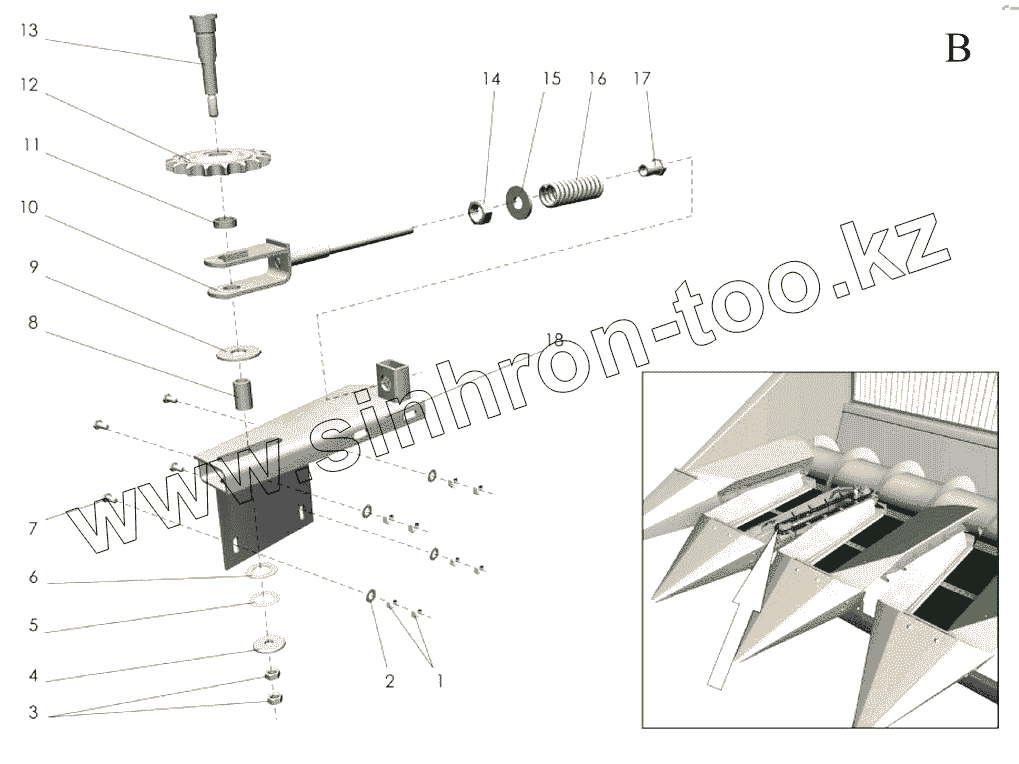 B

13
12
11
10
9
8
7
6
5
4
3
14
15
16
17
18
2
1

www.sinhron-too.kz