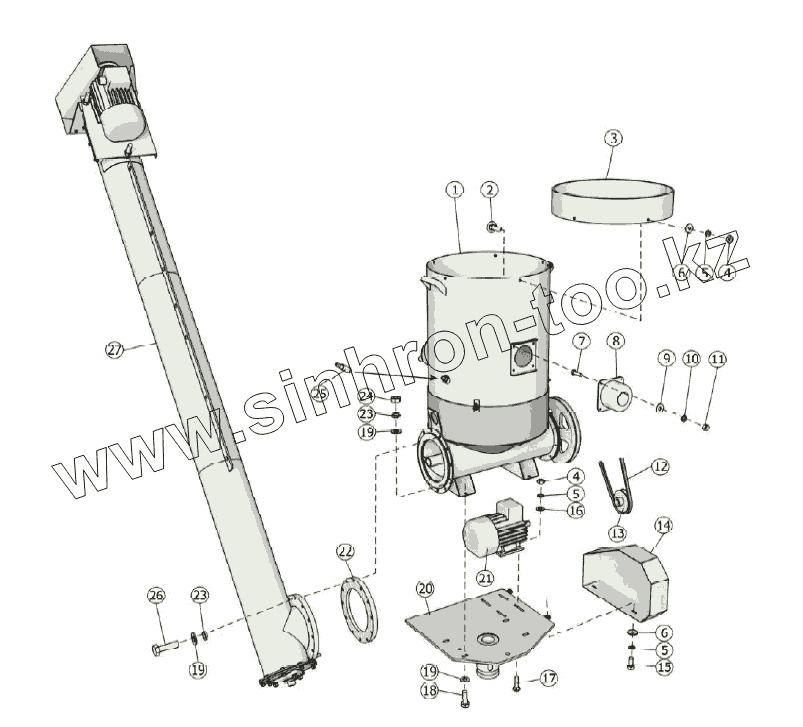 www.sinhron-too.kz

3
1
2
6
5
4
27
7
8
9
10
11
25
24
23
19
4
5
16
12
13
14
21
22
20
26
23
19
6
5
15
19
18
17