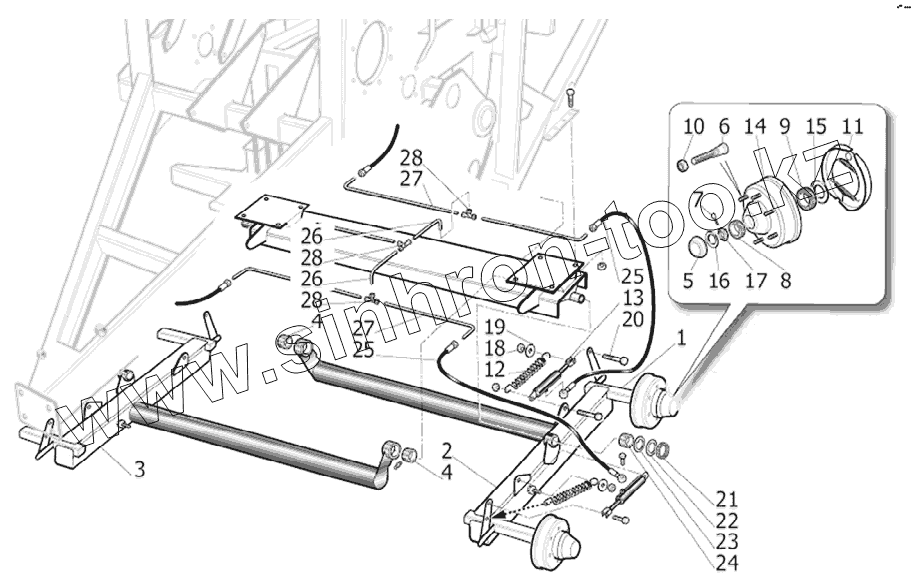 10 6 14 9 15 11
7
5 16 17 8
28
27
26
28
26
28
4
27
25
25
13
20
19
18
12
1
3
2
4
21
22
23
24
www.sinhron-too.kz