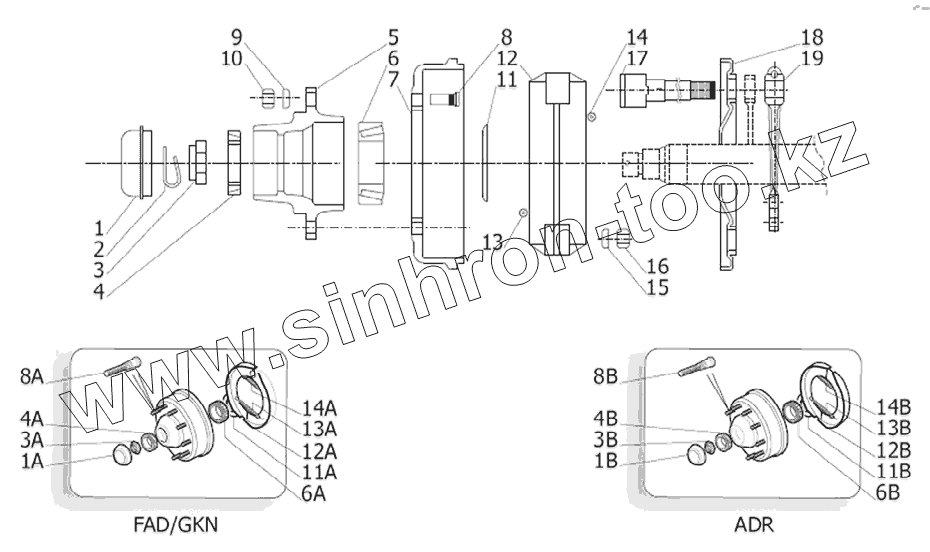 9
10
5
6
7
8
12
11
14
17
18
19
1
2
3
4
13
16
15
www.sinhron-too.kz
8A
4A
3A
1A
14A
13A
12A
11A
6A
FAD/GKN
8B
4B
3B
1B
14B
13B
12B
11B
6B
ADR