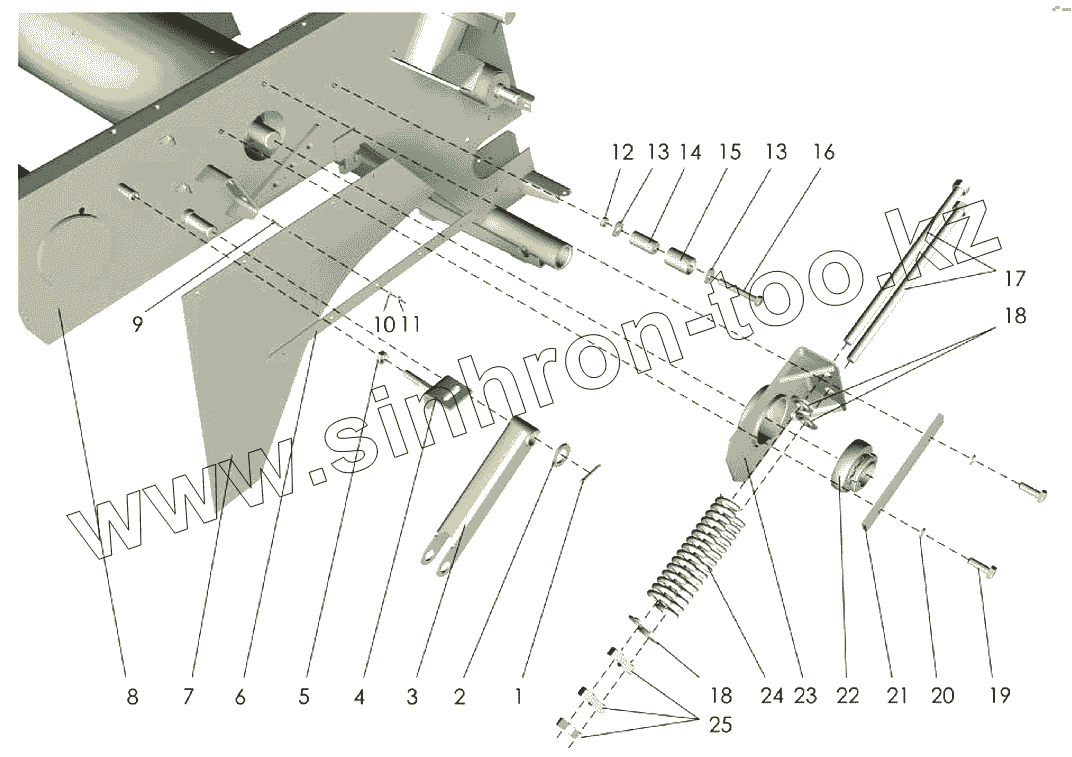 12 13 14 15 13 16

17

18

9

10 11

www.sinhron-too.kz

8 7 6 5 4 3 2 1 18 24 23 22 21 20 19

25