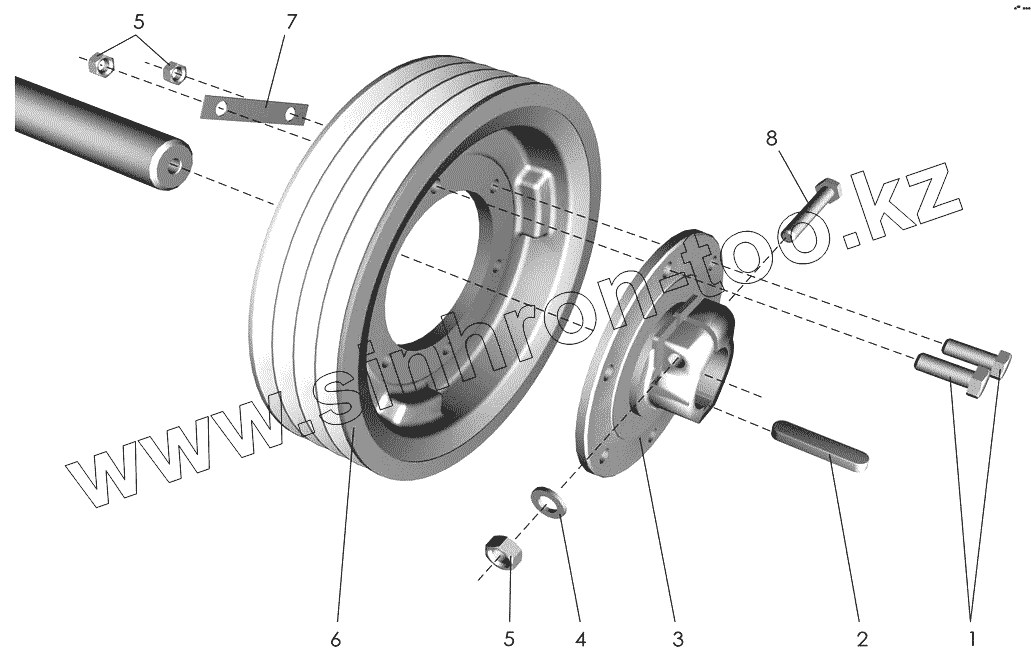 5
7
8
www.sinhron-too.kz
6
5
4
3
2
1