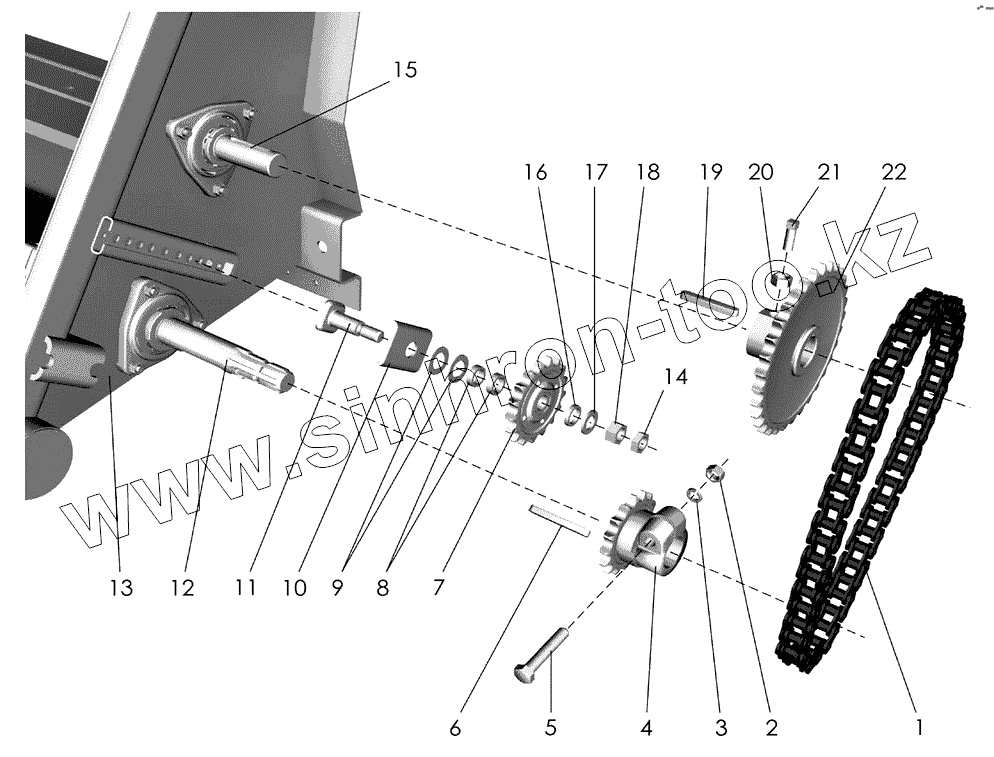 15

16 17 18 19 20 21 22

14

www.sinmron-too.kz

13 12 11 10 9 8 7

6 5 4 3 2 1