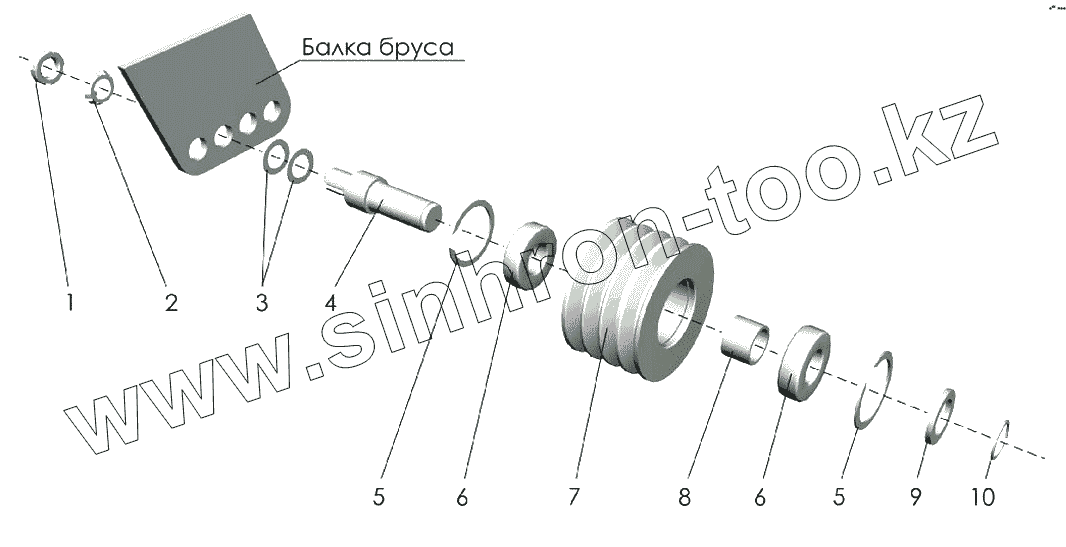 Балка бруса

www.sinhron-too.kz

1
2
3
4
5
6
7
8
6
5
9
10