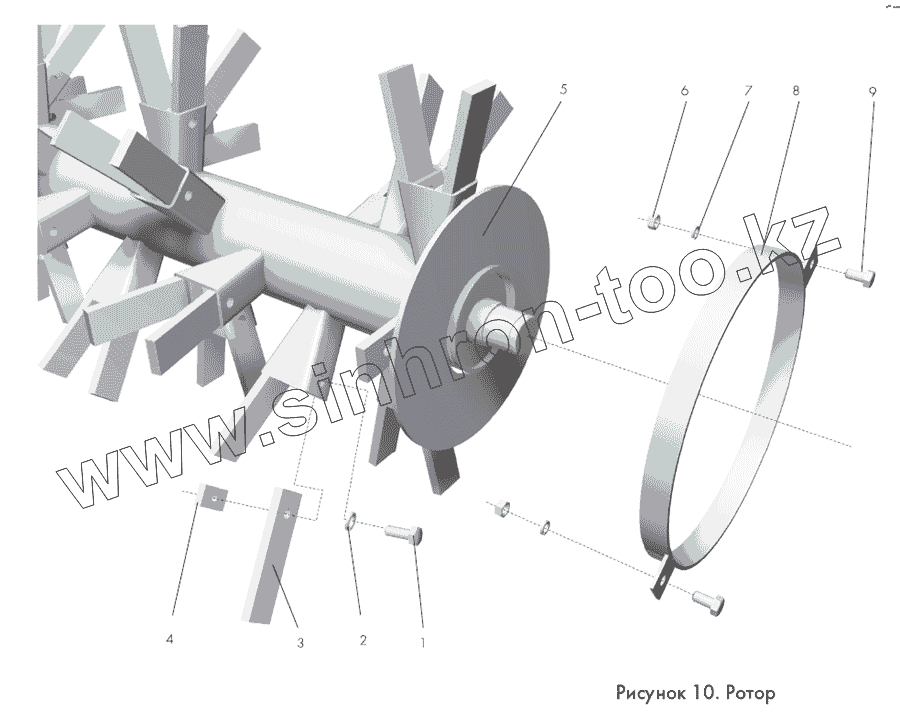 5
6
7
8
9
www.sinhron-too.kz
4
3
2
1
Рисунок 10. Ротор