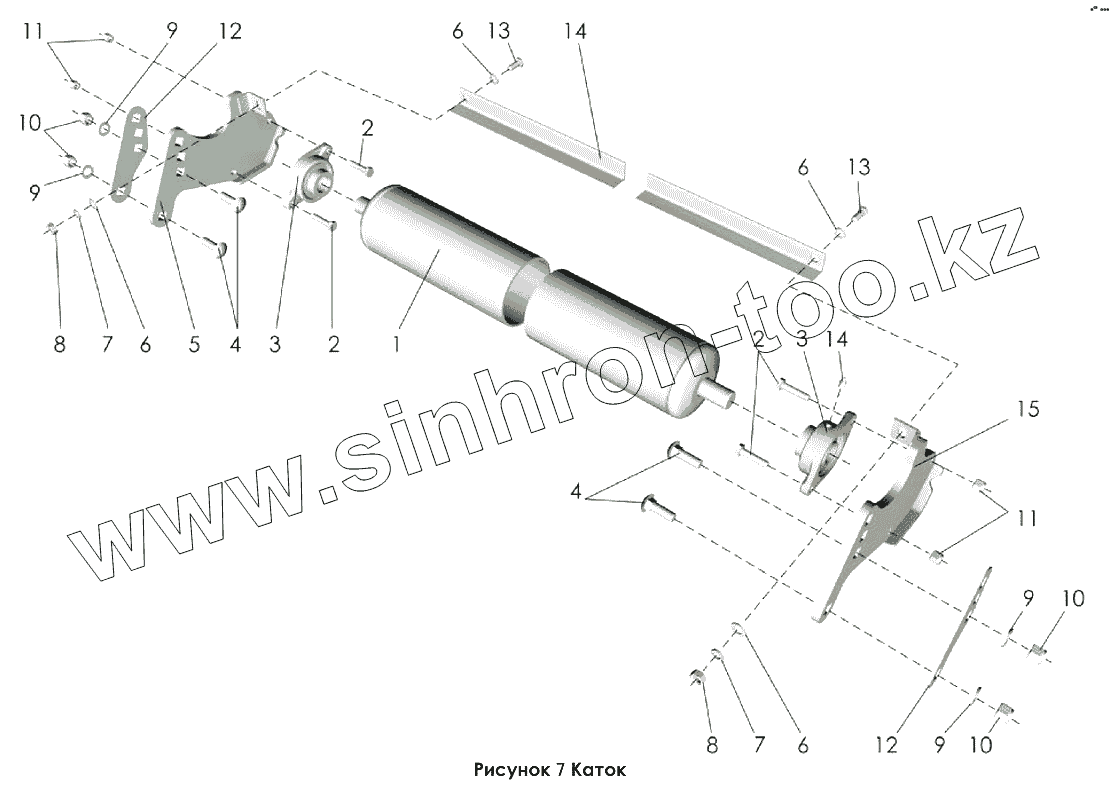 11 9 12
6 13 14
10
2
9
6 13
8 7 6 5 4 3 2 1
2 3 14
15
4
11
9 10
8 7 6 12 9 10
www.sinhron-too.kz
Рисунок 7 Каток