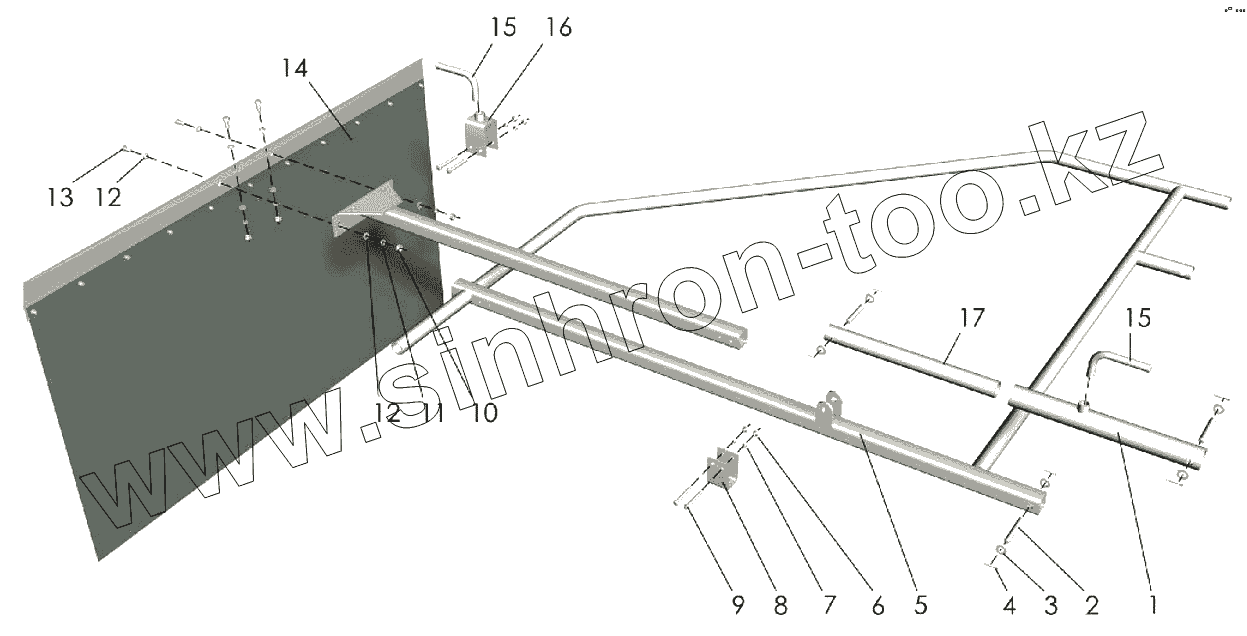 15 16
14
13 12
www.sinhron-too.kz
17
15
12 11 10
9 8 7 6 5 4 3 2 1