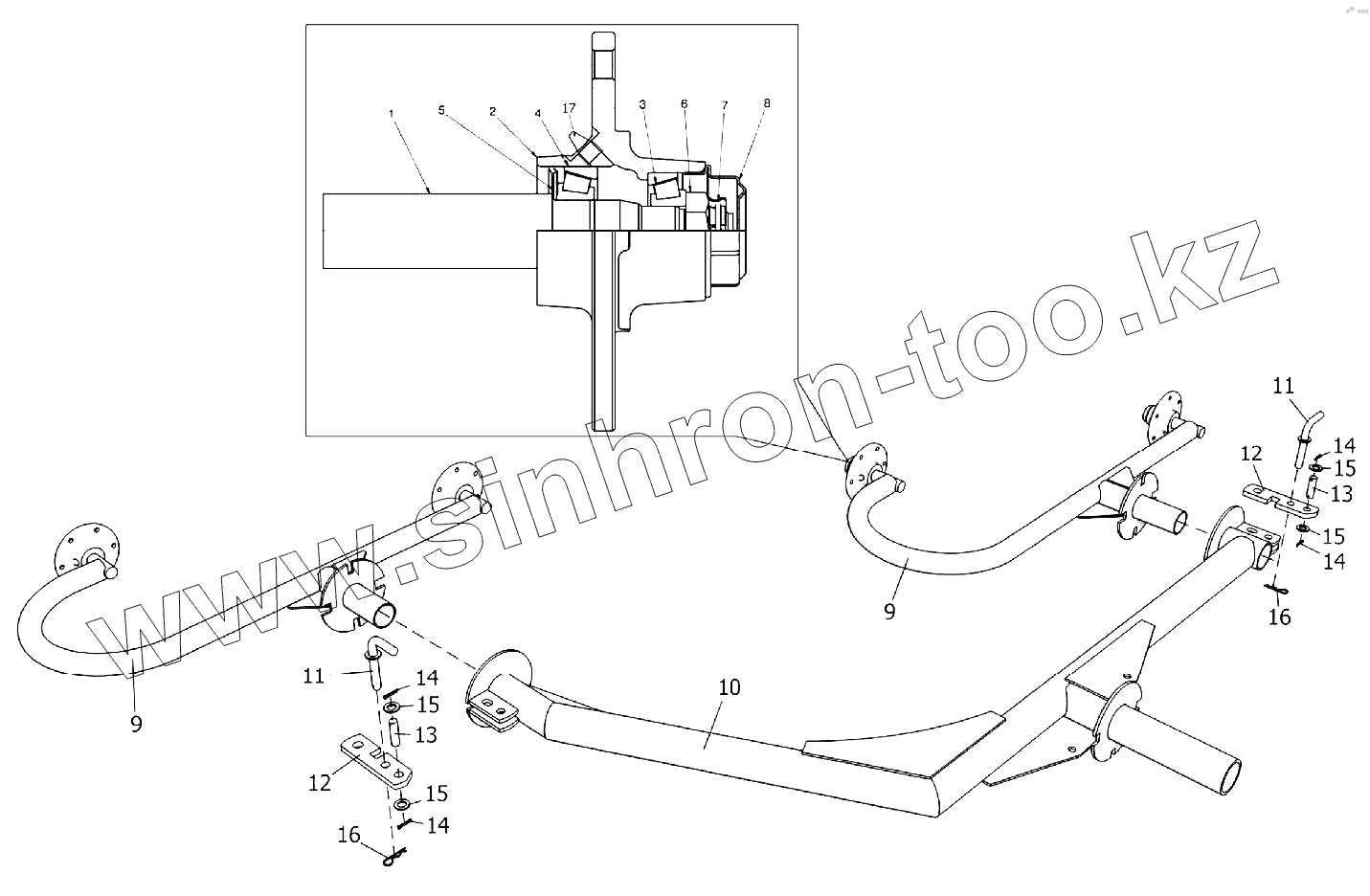 1
5
2
4
17
3
6
7
8
www.sinhron-too.kz
11
14
15
12
13
15
14
16
9
9
11
14
15
13
12
15
14
16
10