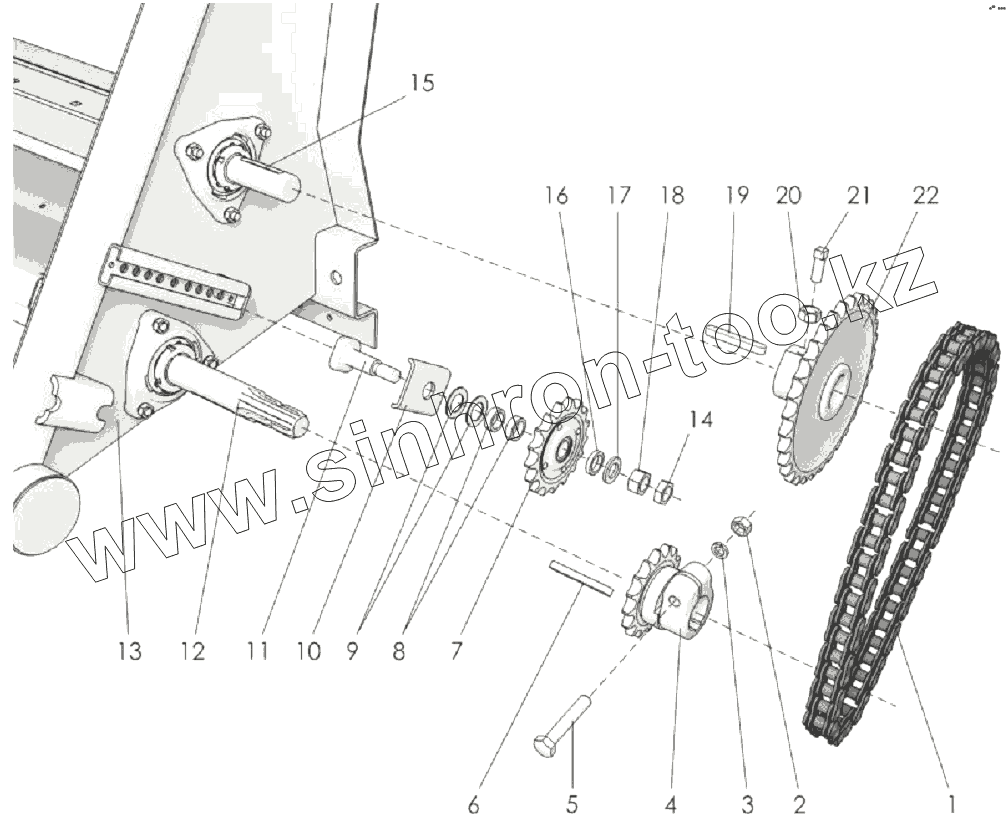 15

16 17 18 19 20 21 22

14

www.sinnron-too.kz

13 12 11 10 9 8 7

6 5 4 3 2 1