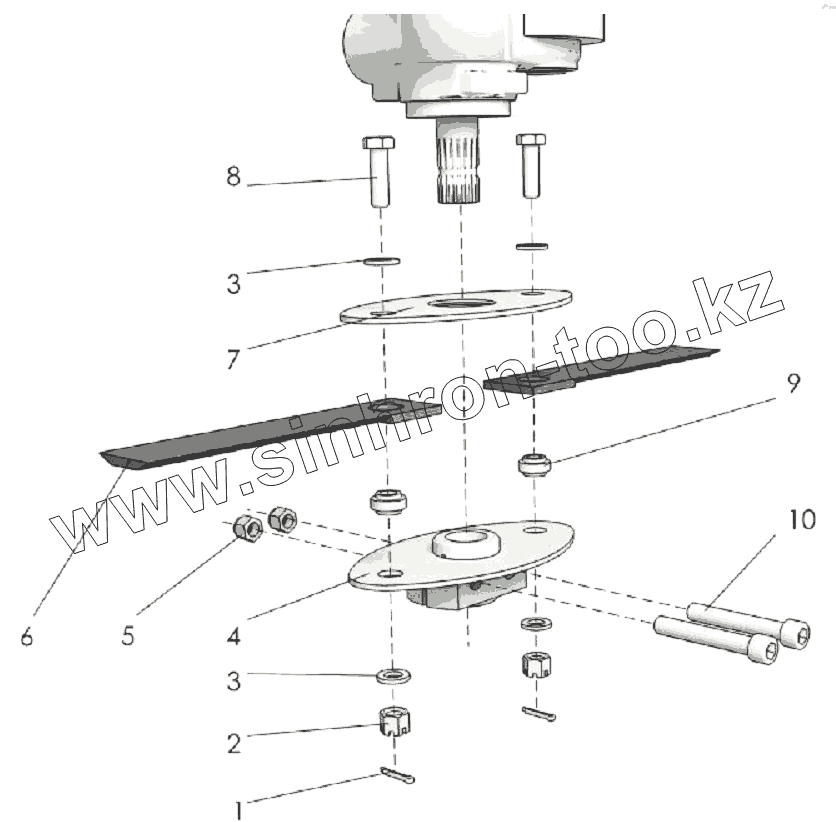 8

3

7

www.sinhron-too.kz

9

10

6

5

4

3

2

1