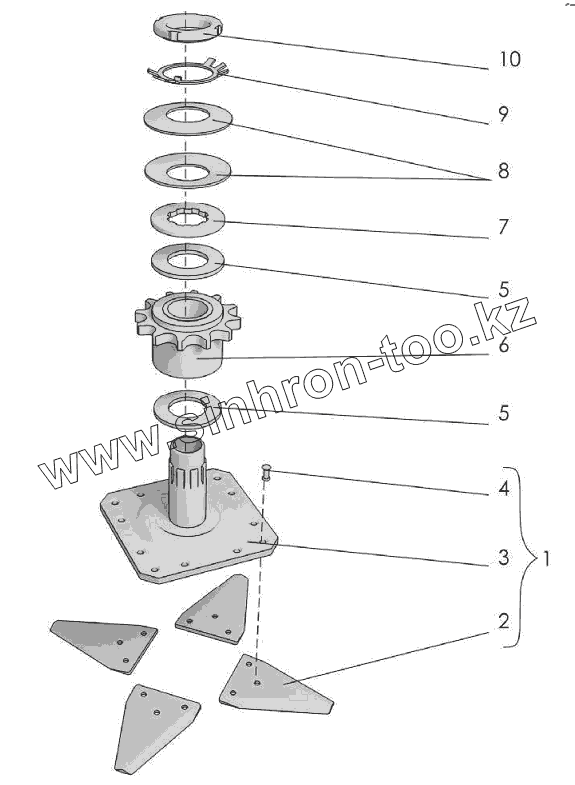 10
9
8
7
5
6
5
4
3
1
2
www.sinhron-too.kz