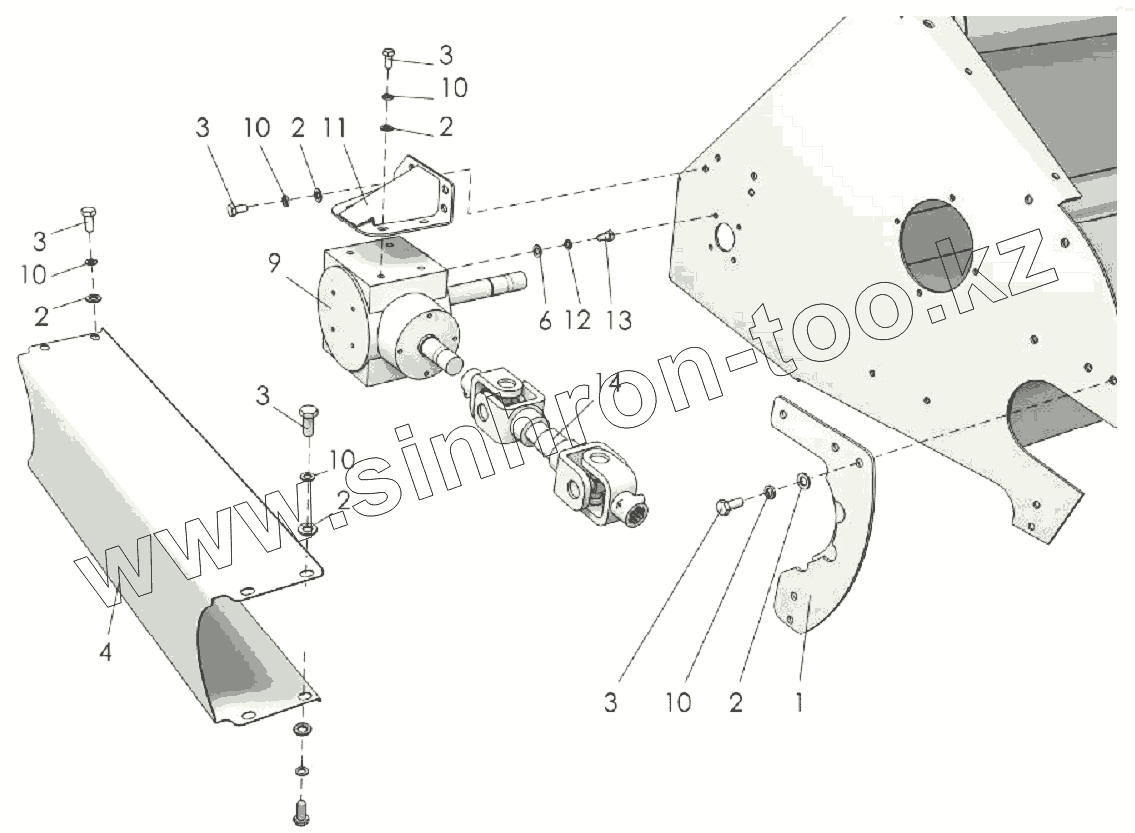 3
10
2
3 10 2 11
3
10
2
9
6 12 13
14
3
10
2
4
3 10 2 1
www.sinhron-too.kz