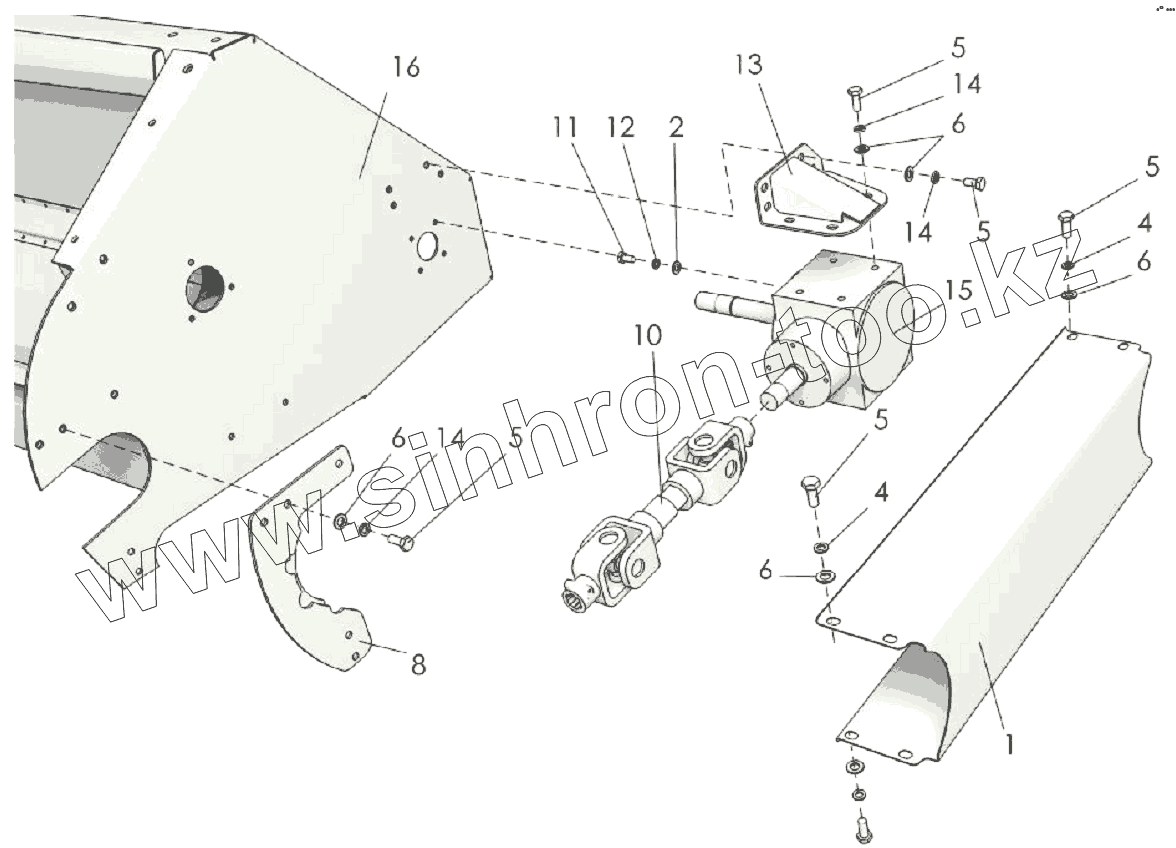 16
11
12
2
13
5
14
6
14
5
5
4
6
15
10
5
4
6
6
14
5
8
1
www.sinhron-too.kz