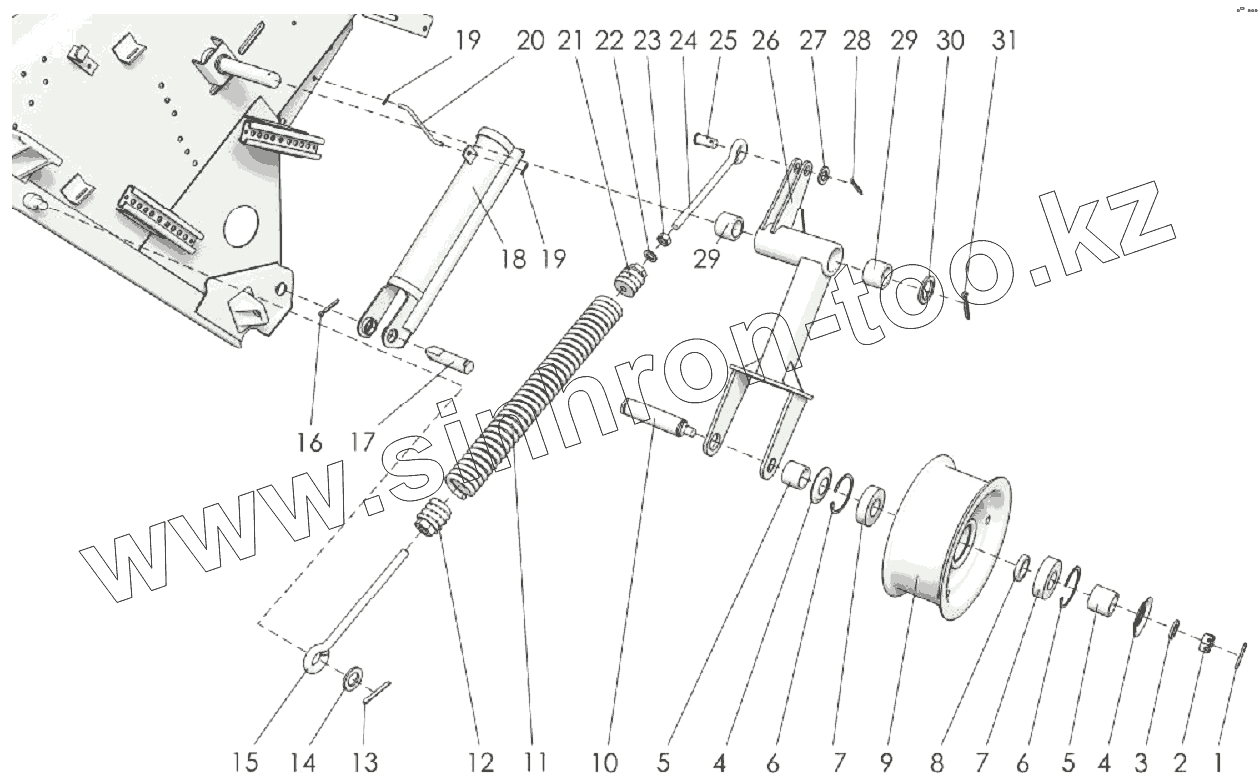 19 20 21 22 23 24 25 26 27 28 29 30 31

18 19

29

16 17

www.simron-too.kz

15 14 13 12 11 10 5 4 6 7 9 8 7 6 5 4 3 2 1