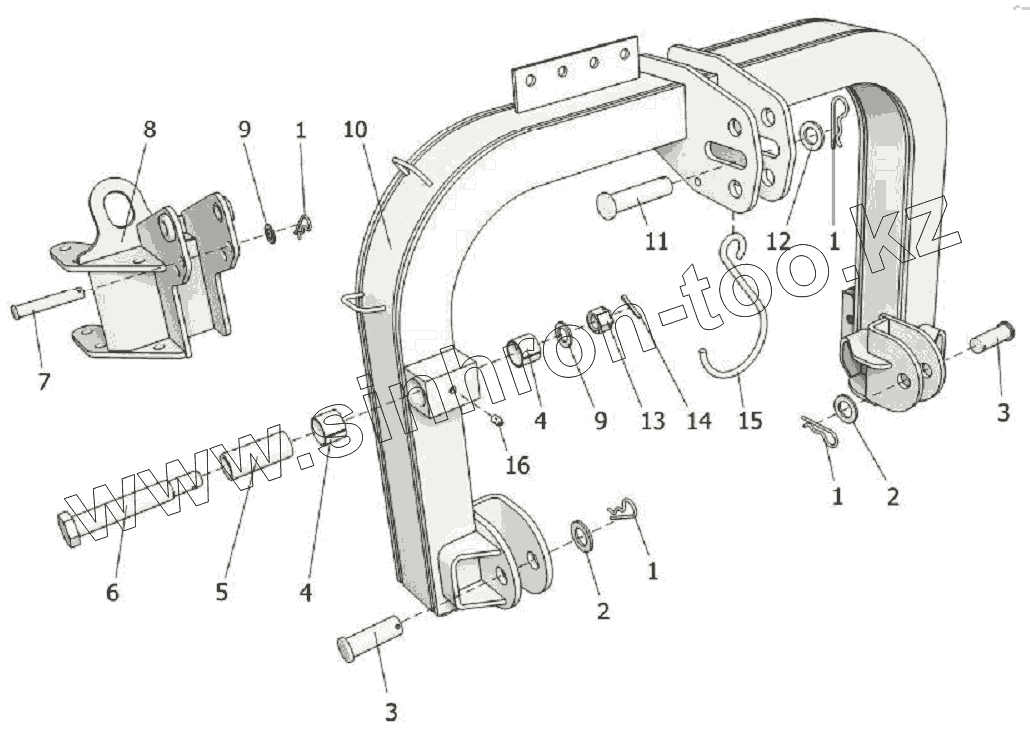 8
9
1
10
11
12
1
7
4
9
13
14
15
3
16
1
2
6
5
4
2
1
3
www.sinhron-too.kz