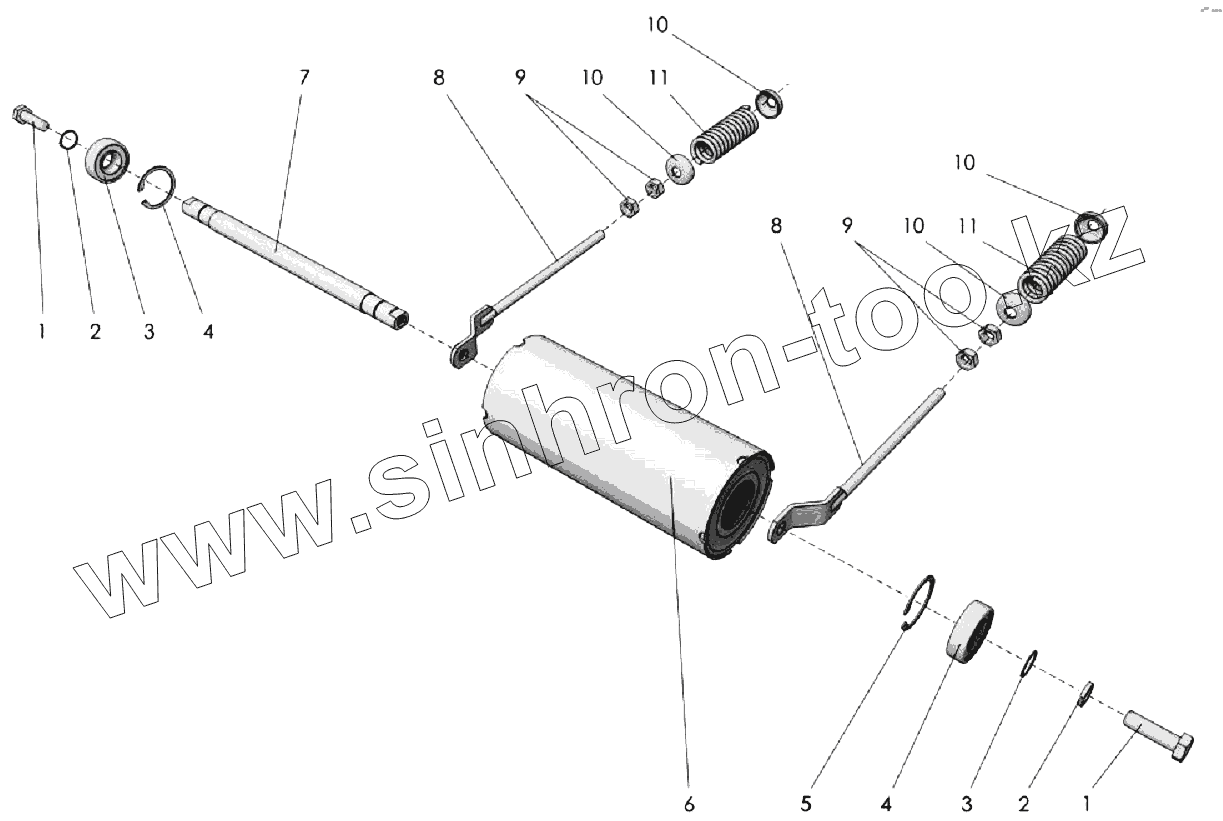 10
7
8
9
10
11
10
8
9
10
11
1
2
3
4
www.sinhron-too.kz
6
5
4
3
2
1