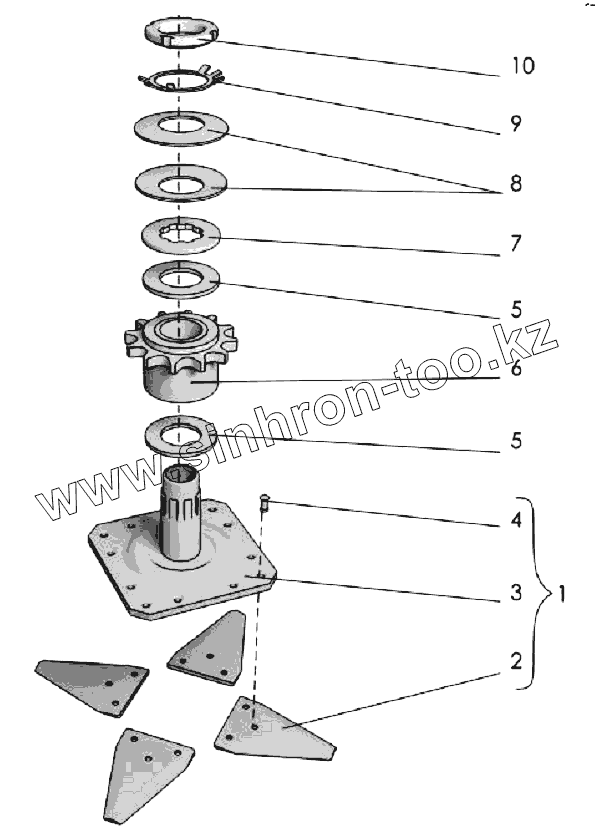 10
9
8
7
5
6
5
4
3
1
2
www.sinhron-too.kz