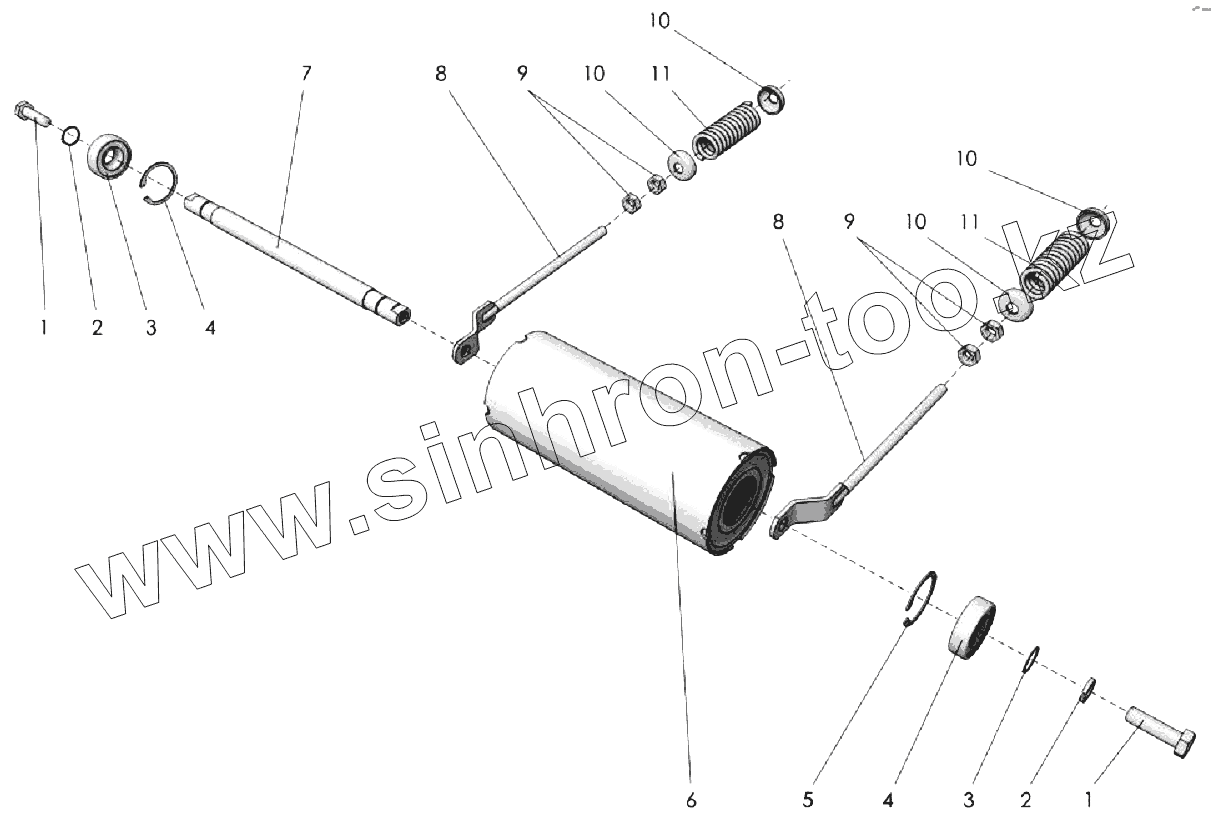 10
7
8
9
10
11
10
8
9
10
11
1
2
3
4
www.sinhron-too.kz
6
5
4
3
2
1