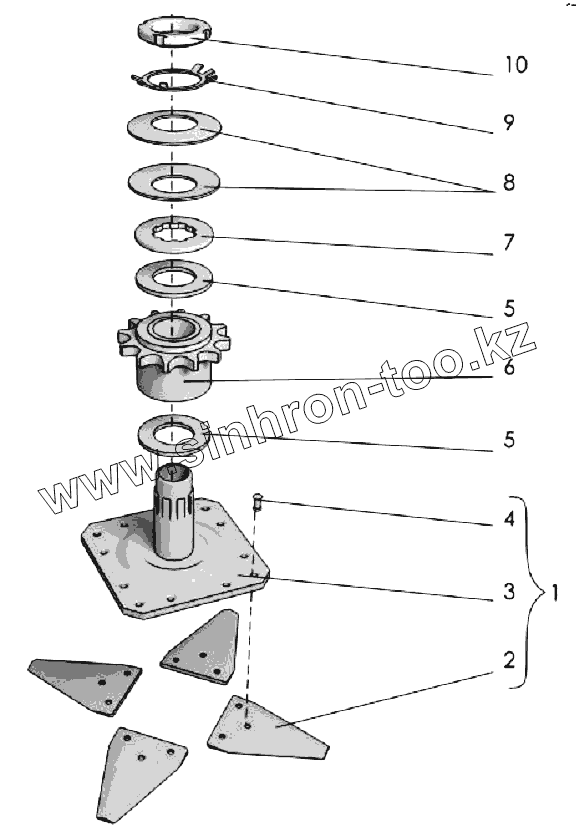 10
9
8
7
5
6
5
4
3
1
2
www.sinhron-too.kz