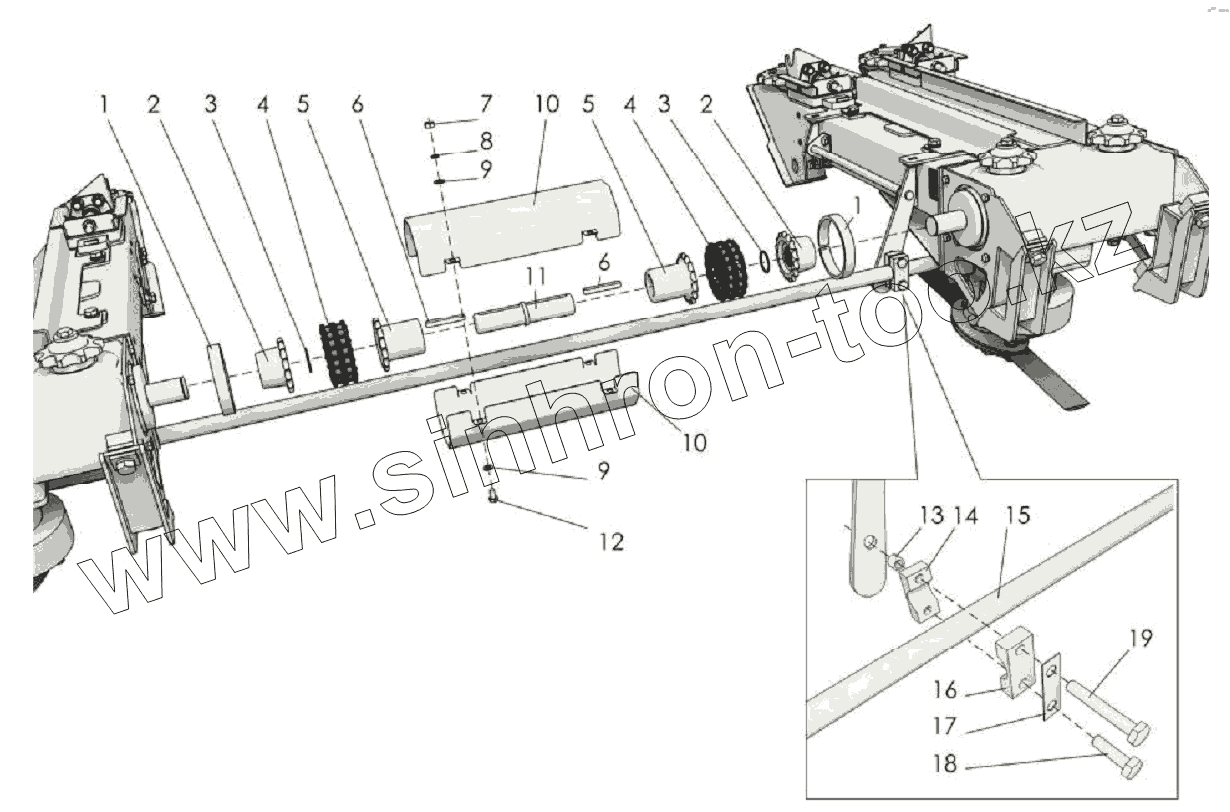 1 2 3 4 5 6 7 8 9 10 5 4 3 2 1 11 6 10 9 12 13 14 15 16 17 18 19

www.sinhron-tool.kz