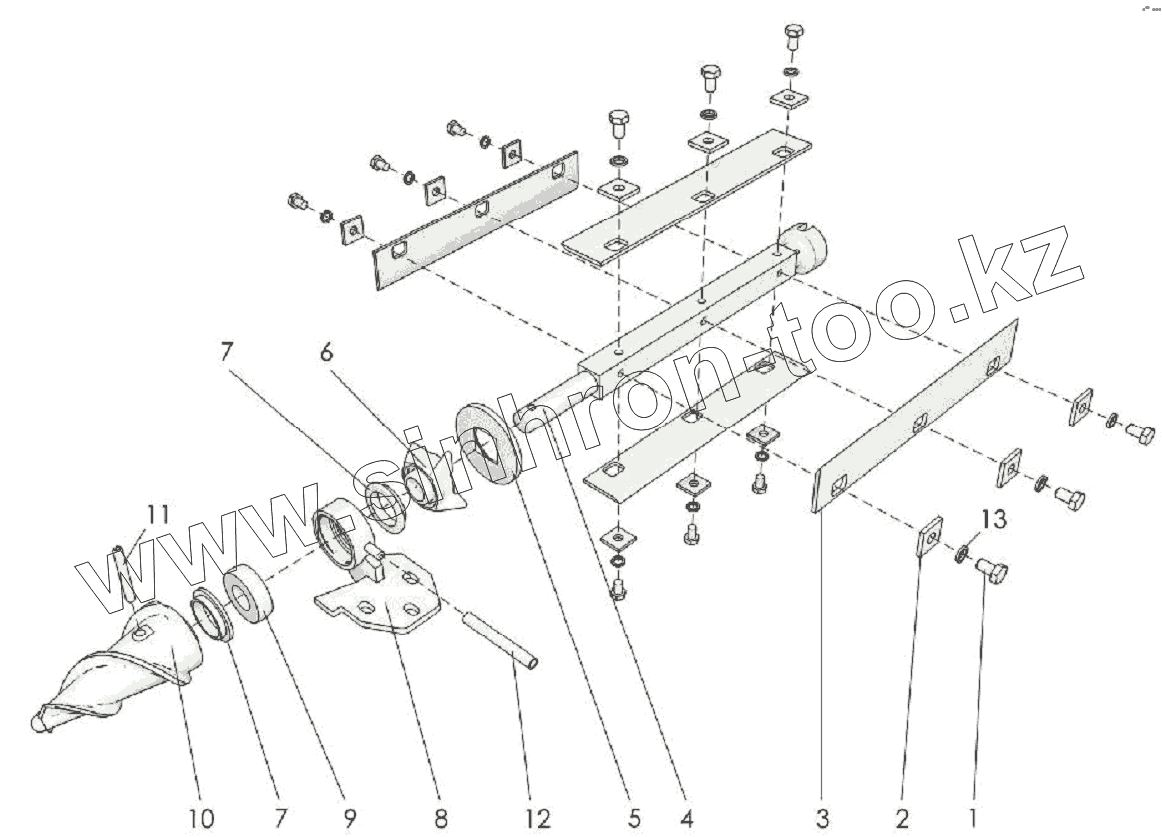 www.sinhron-too.kz

7
6
11
13
10
7
9
8
12
5
4
3
2
1