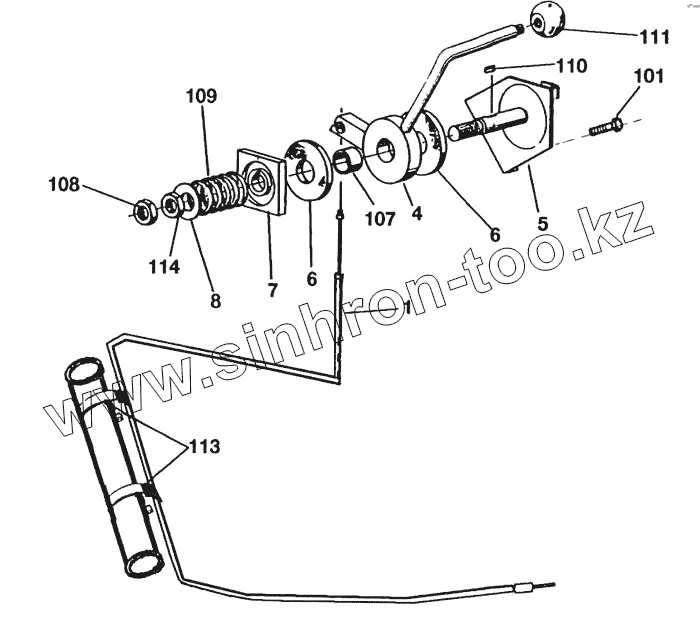 111
110
101
109
108
107
4
6
5
114
8
7
6
1
113
www.sinhron-too.kz