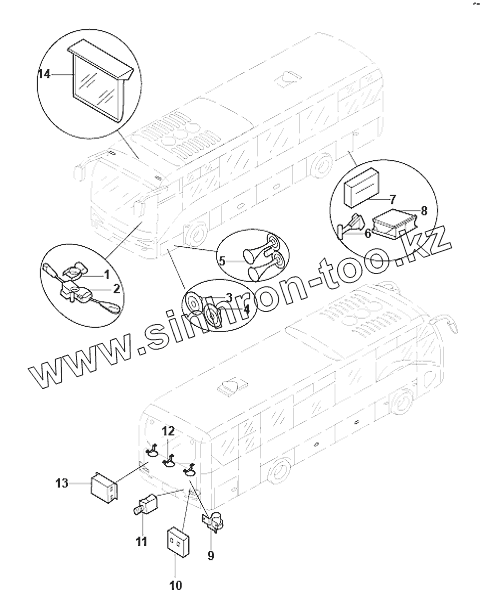 14
7
8
6
5
1
2
3
4
www.sinhron-too.kz
12
13
11
9
10