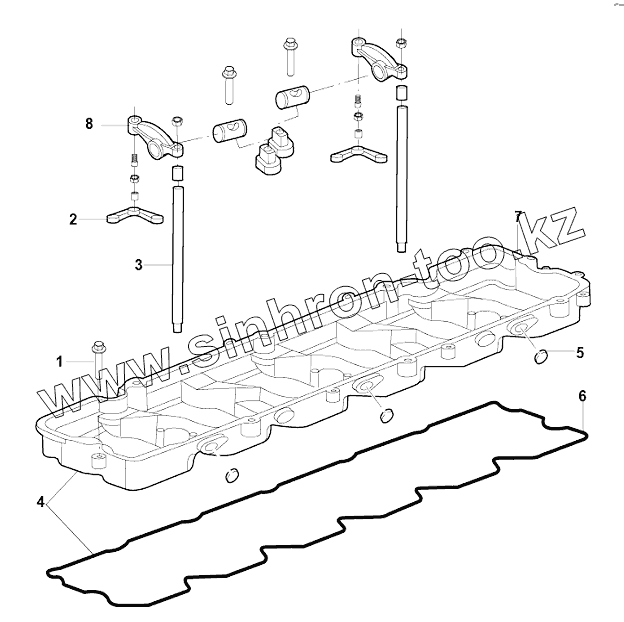 8
2
3
7
www.sinhron-too.kz
1
5
6
4