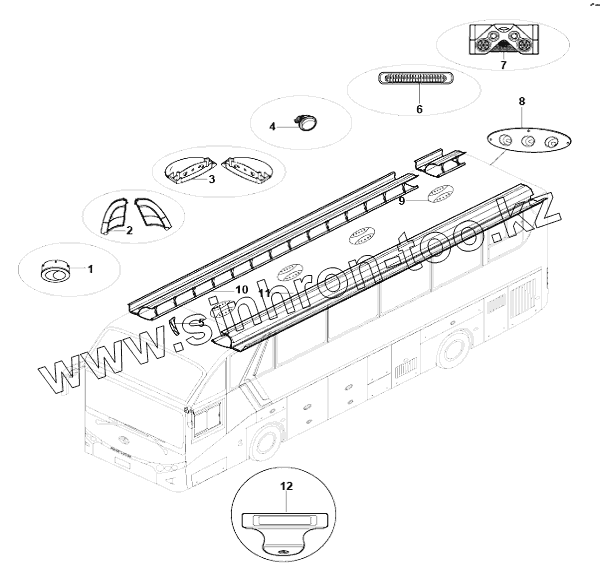 7
6
8
4
3
9
2
1
10
11
5
www.sinhron-too.kz
12