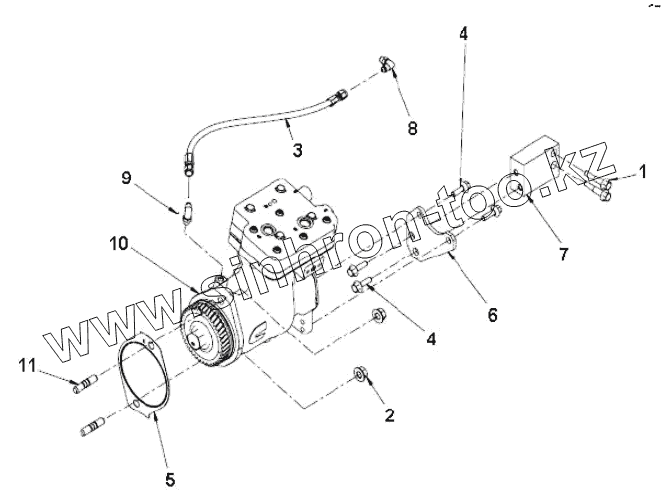 4
8
3
1
9
7
10
6
4
11
2
5
www.sinhron-too.kz