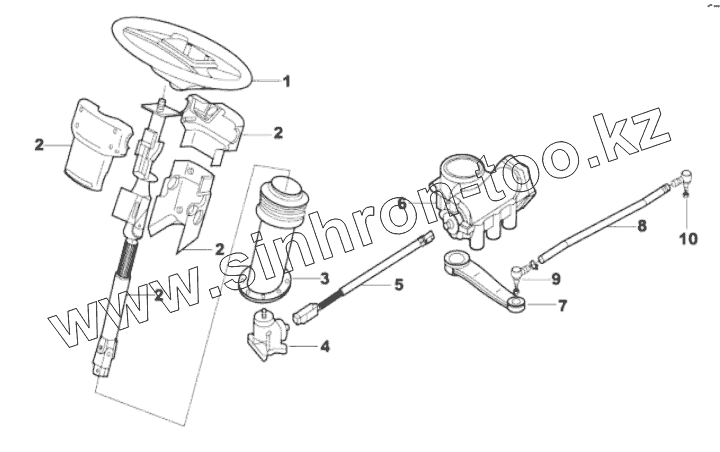 1
2
2
2
2
3
4
5
6
7
8
9
10
www.sinhron-too.kz